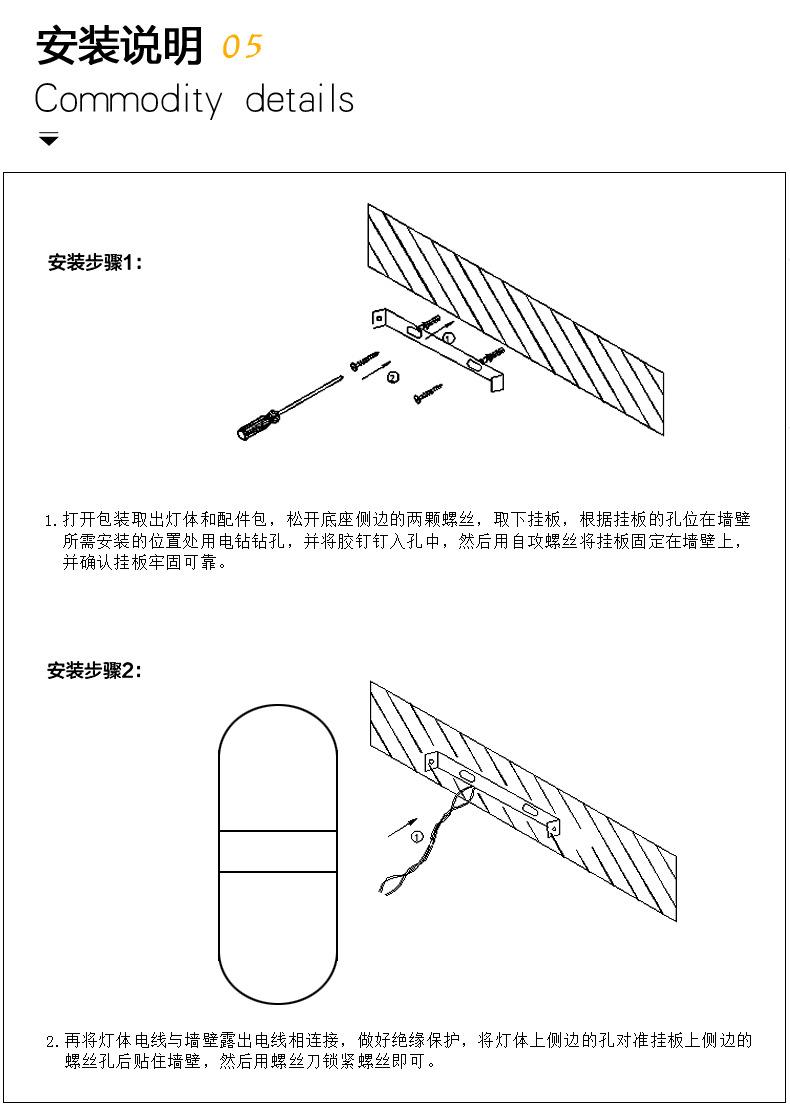 安装说明 05
Commodity details

安装步骤1:

①

②

1. 打开包装取出灯体和配件包，松开底座侧边的两颗螺丝，取下挂板，根据挂板的孔位在墙壁所需安装的位置处用电钻钻孔，并将胶钉钉入孔中，然后用自攻螺丝将挂板固定在墙壁上，并确认挂板牢固可靠。

安装步骤2:

①

2. 再将灯体电线与墙壁露出电线相连接，做好绝缘保护，将灯体上侧边的孔对准挂板上侧边的螺丝孔后贴住墙壁，然后用螺丝刀锁紧螺丝即可。