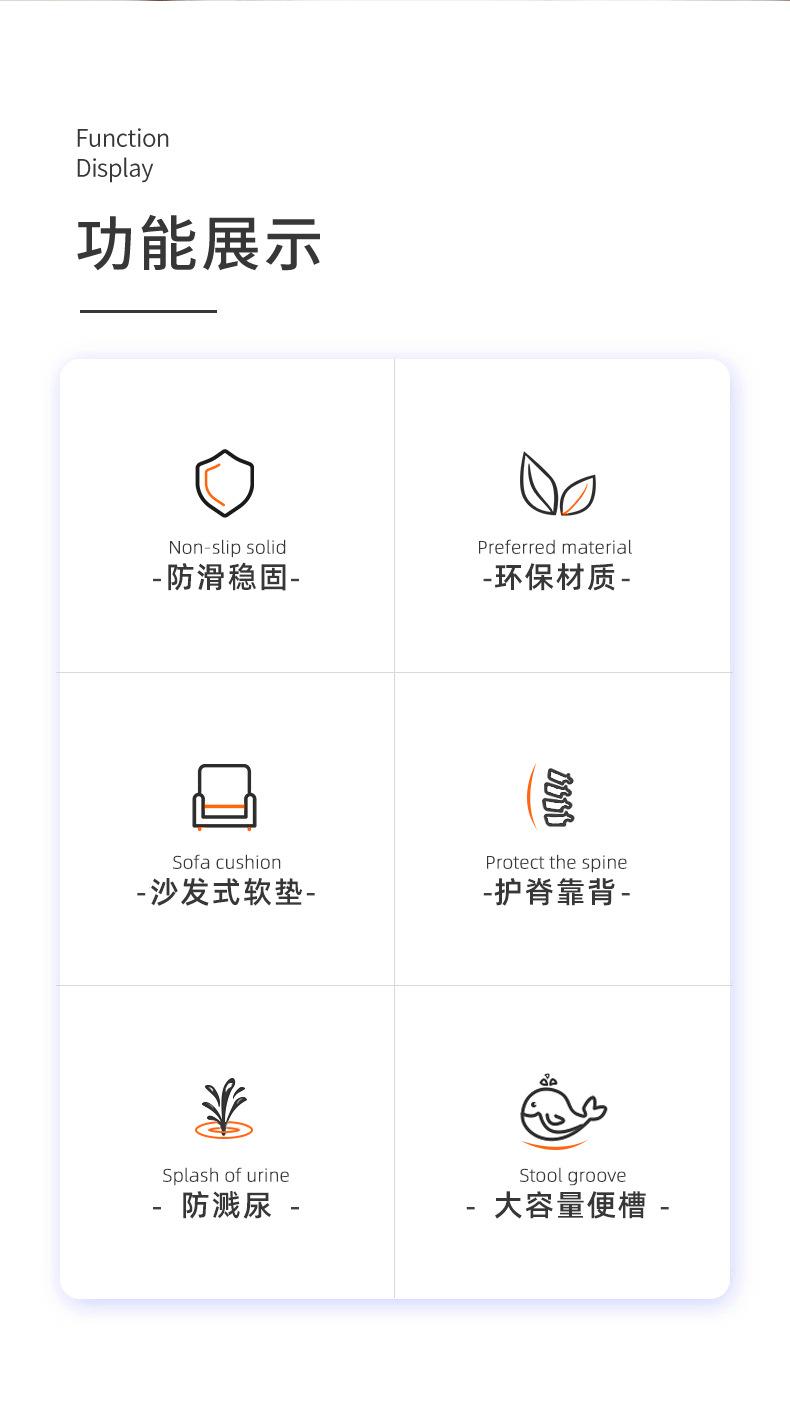 Function
Display

功能展示

Non-slip solid
-防滑稳固-

Preferred material
-环保材质-

Sofa cushion
-沙发式软垫-

Protect the spine
-护脊靠背-

Splash of urine
- 防溅尿 -

Stool groove
- 大容量便槽 -