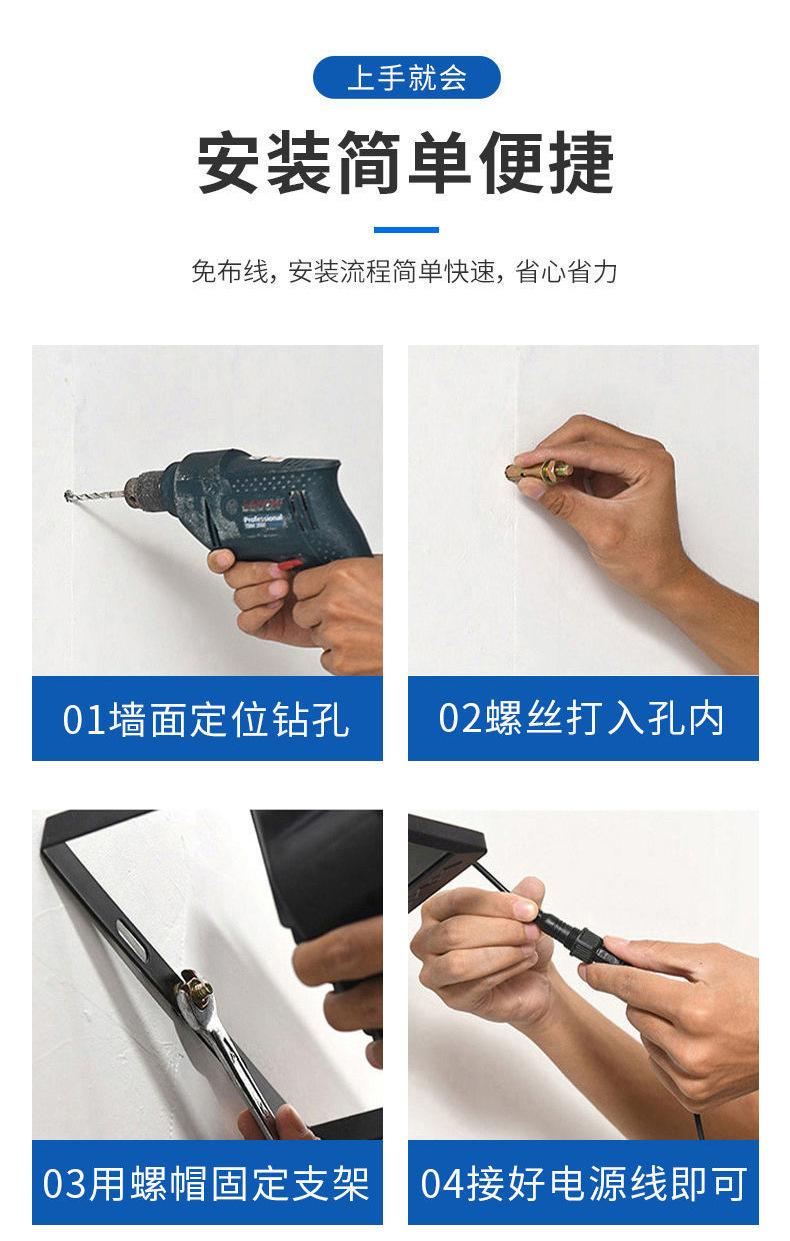 上手就会

安装简单便捷

免布线，安装流程简单快速，省心省力

Professional

01墙面定位钻孔

02螺丝打入孔内

03用螺帽固定支架

04接好电源线即可