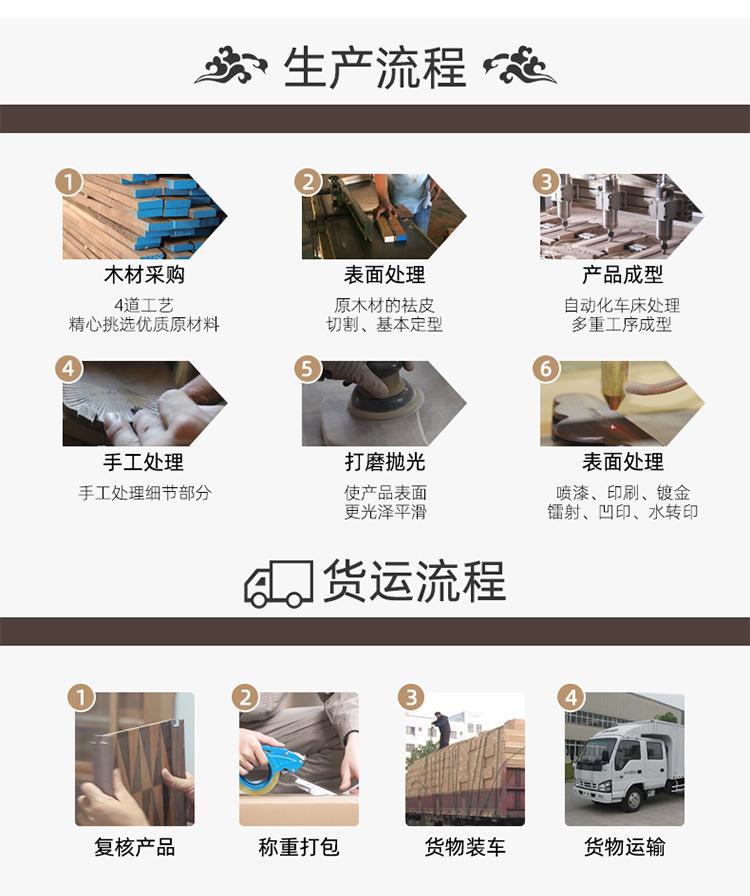 生产流程

1
木材采购
4道工艺
精心挑选优质原材料

2
表面处理
原木材的祛皮
切割、基本定型

3
产品成型
自动化车床处理
多重工序成型

4
手工处理
手工处理细节部分

5
打磨抛光
使产品表面
更光泽平滑

6
表面处理
喷漆、印刷、镀金
镭射、凹印、水转印

货运流程

1
复核产品

2
称重打包

3
货物装车

4
货物运输