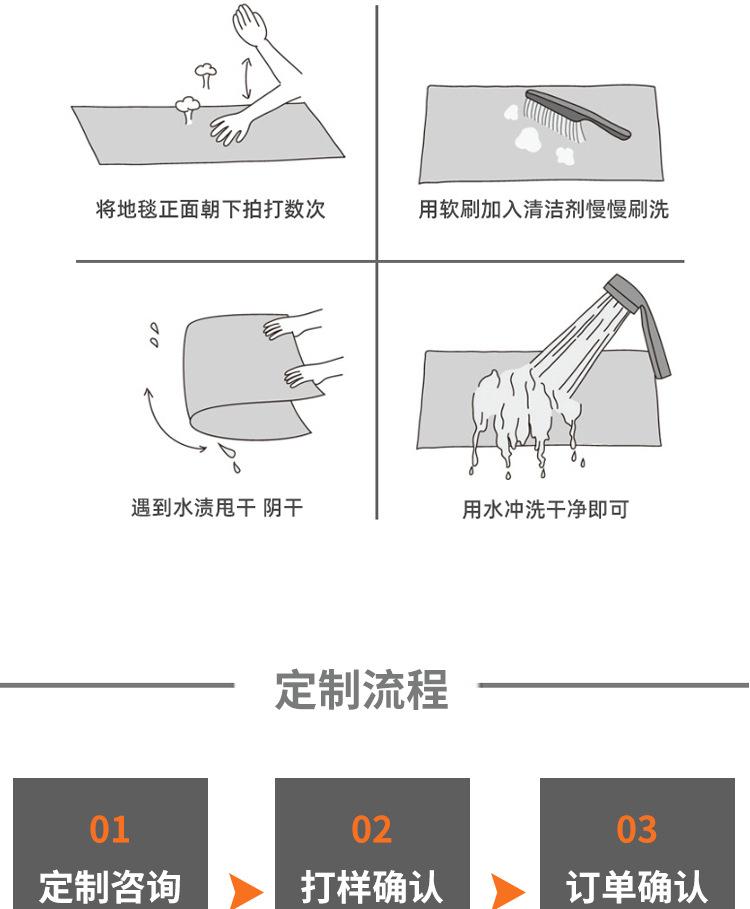 将地毯正面朝下拍打数次

用软刷加入清洁剂慢慢刷洗

遇到水渍甩干 阴干

用水冲洗干净即可

定制流程

01
定制咨询

02
打样确认

03
订单确认