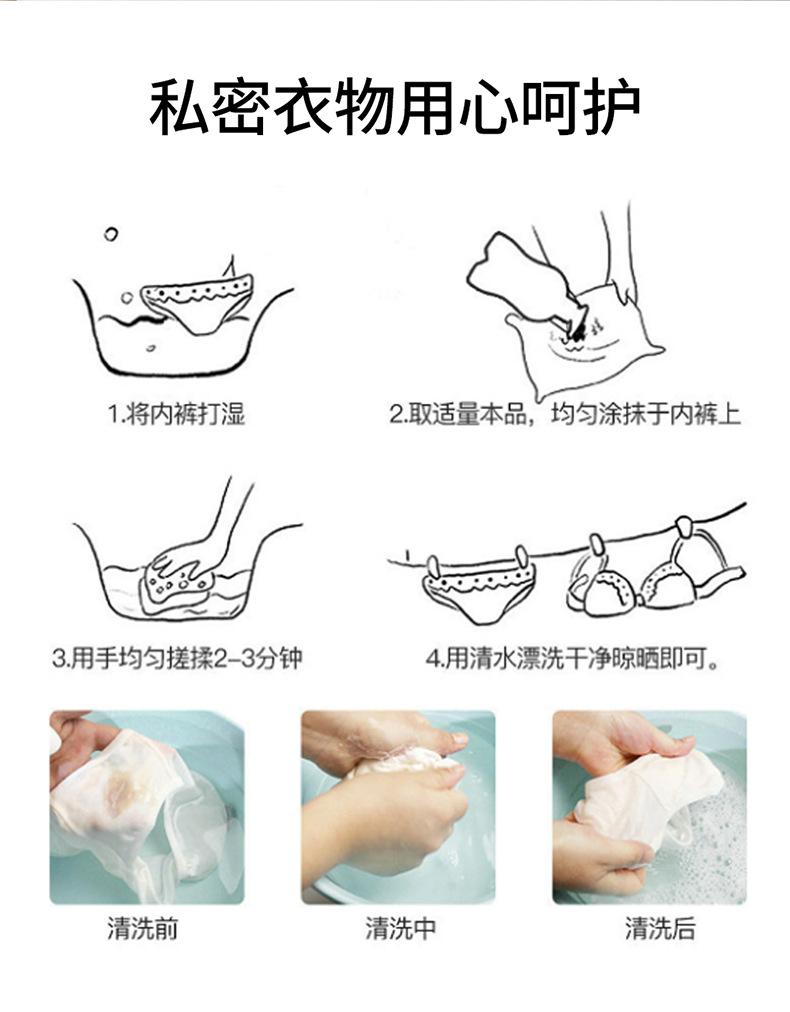 私密衣物用心呵护

1.将内裤打湿

2.取适量本品，均匀涂抹于内裤上

3.用手均匀搓揉2–3分钟

4.用清水漂洗干净晾晒即可。

清洗前

清洗中

清洗后