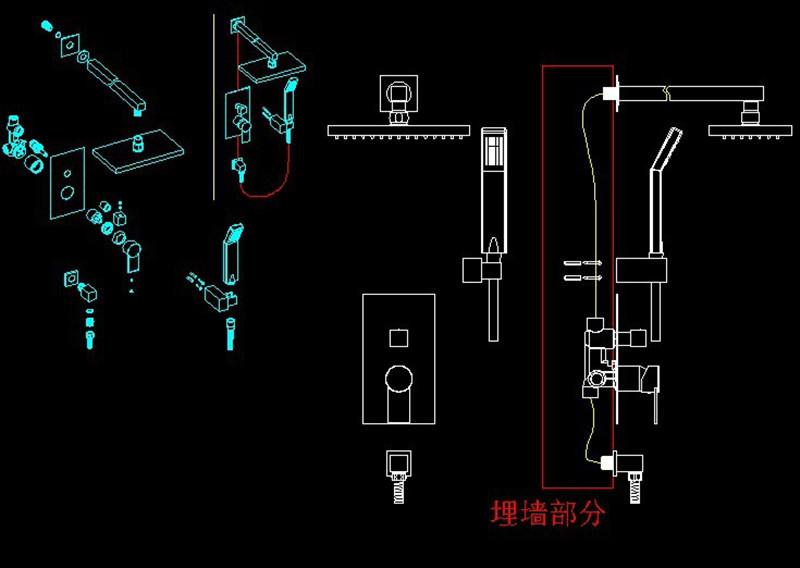 埋墙部分