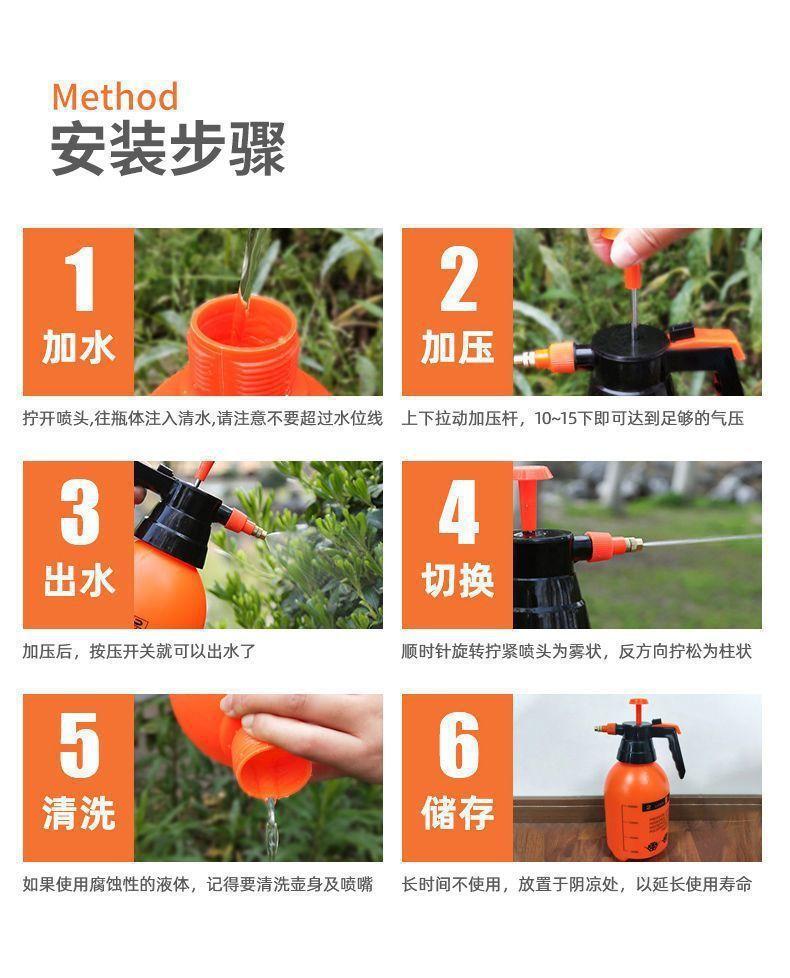 Method
安装步骤

1
加水
拧开喷头,往瓶体注入清水,请注意不要超过水位线

2
加压
上下拉动加压杆，10~15下即可达到足够的气压

3
出水
加压后，按压开关就可以出水了

4
切换
顺时针旋转拧紧喷头为雾状，反方向拧松为柱状

5
清洗
如果使用腐蚀性的液体，记得要清洗壶身及喷嘴

6
储存
长时间不使用，放置于阴凉处，以延长使用寿命