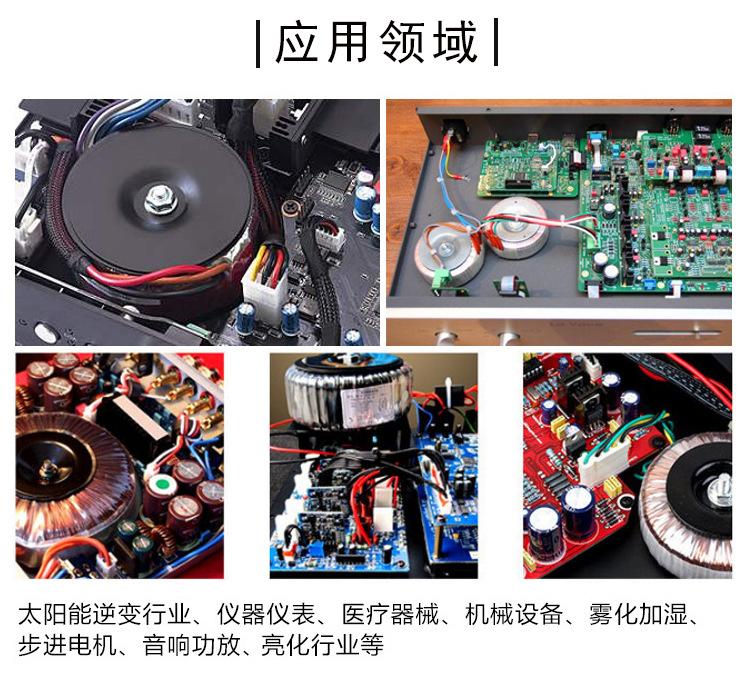 |应用领域|

太阳能逆变行业、仪器仪表、医疗器械、机械设备、雾化加湿、步进电机、音响功放、亮化行业等