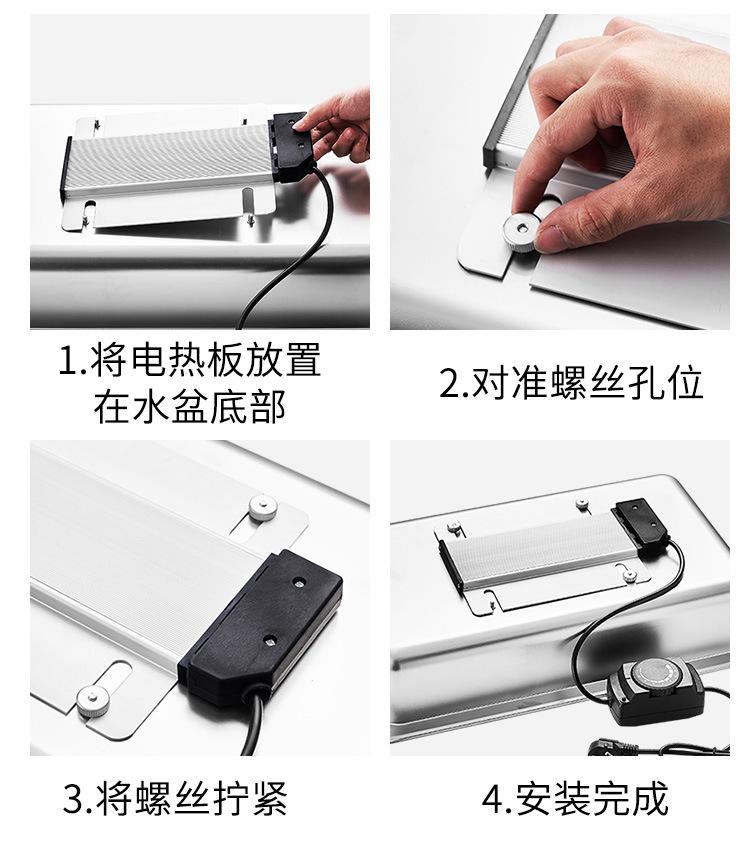 1.将电热板放置在水盆底部

2.对准螺丝孔位

3.将螺丝拧紧

4.安装完成