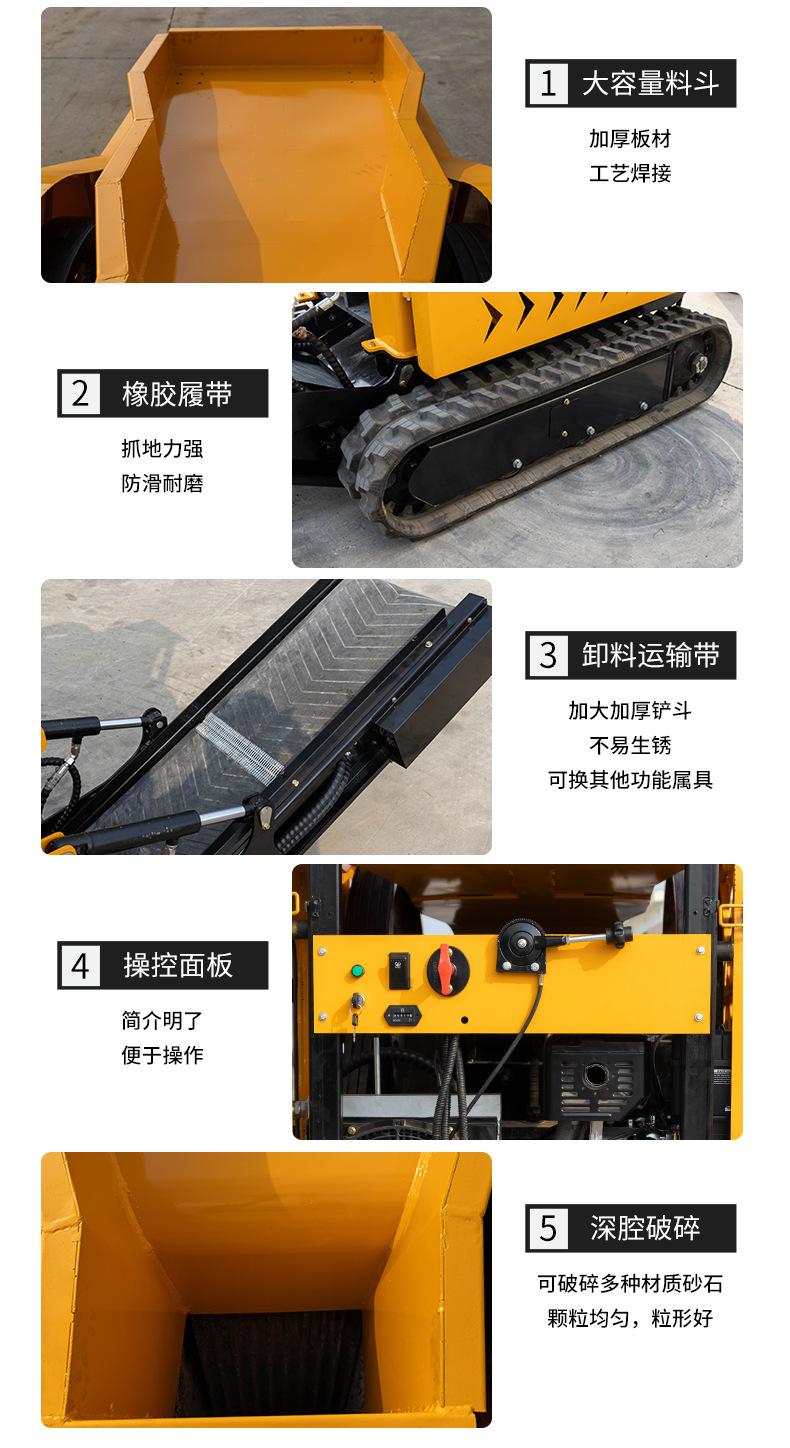 1 大容量料斗

加厚板材
工艺焊接

2 橡胶履带

抓地力强
防滑耐磨

3 卸料运输带

加大加厚铲斗
不易生锈
可换其他功能属具

4 操控面板

简介明了
便于操作

5 深腔破碎

可破碎多种材质砂石
颗粒均匀，粒形好