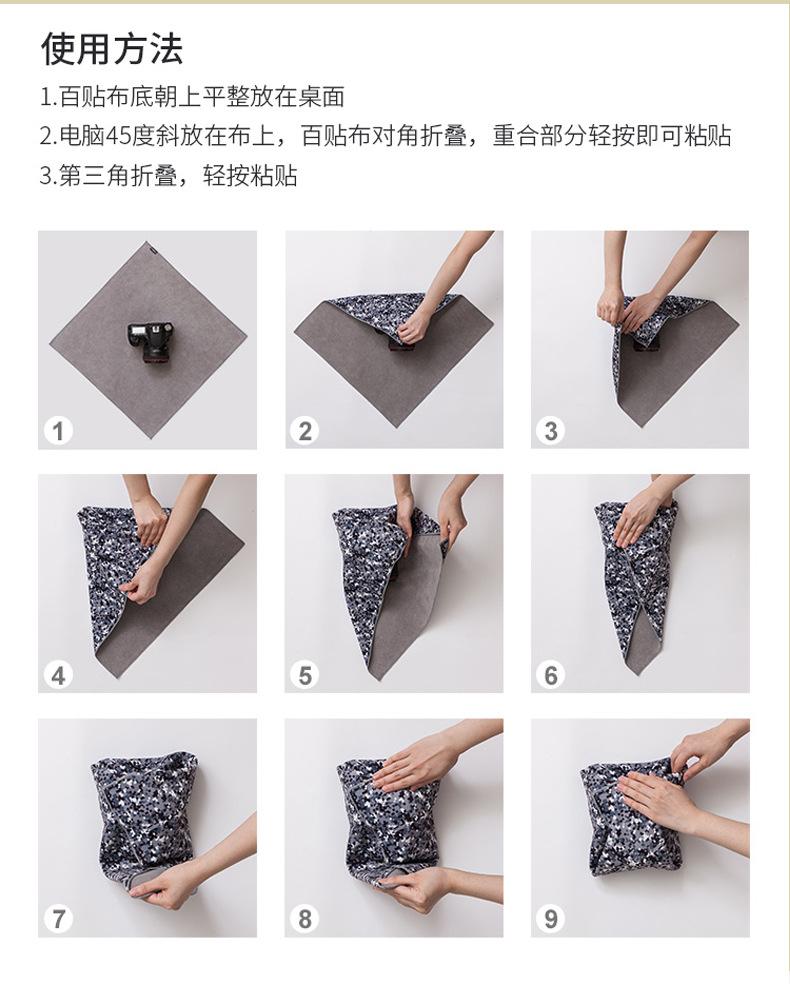 使用方法

1.百贴布底朝上平整放在桌面

2.电脑45度斜放在布上，百贴布对角折叠，重合部分轻按即可粘贴

3.第三角折叠，轻按粘贴

1

2

3

4

5

6

7

8

9