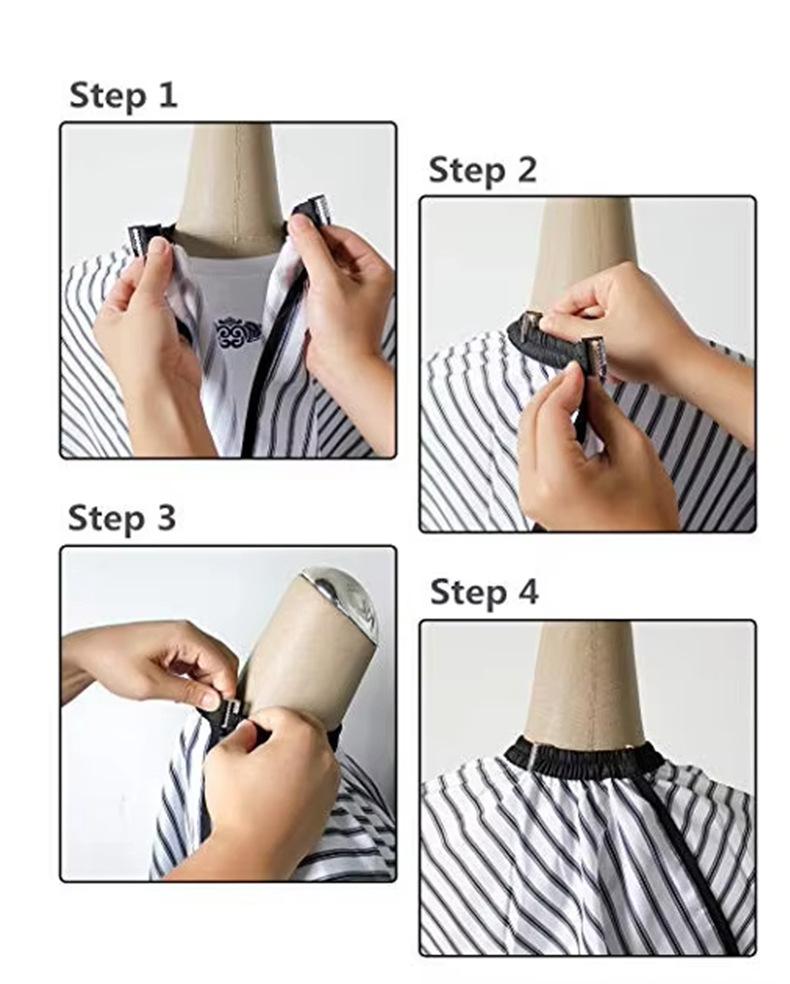 Step 1

Step 2

Step 3

Step 4