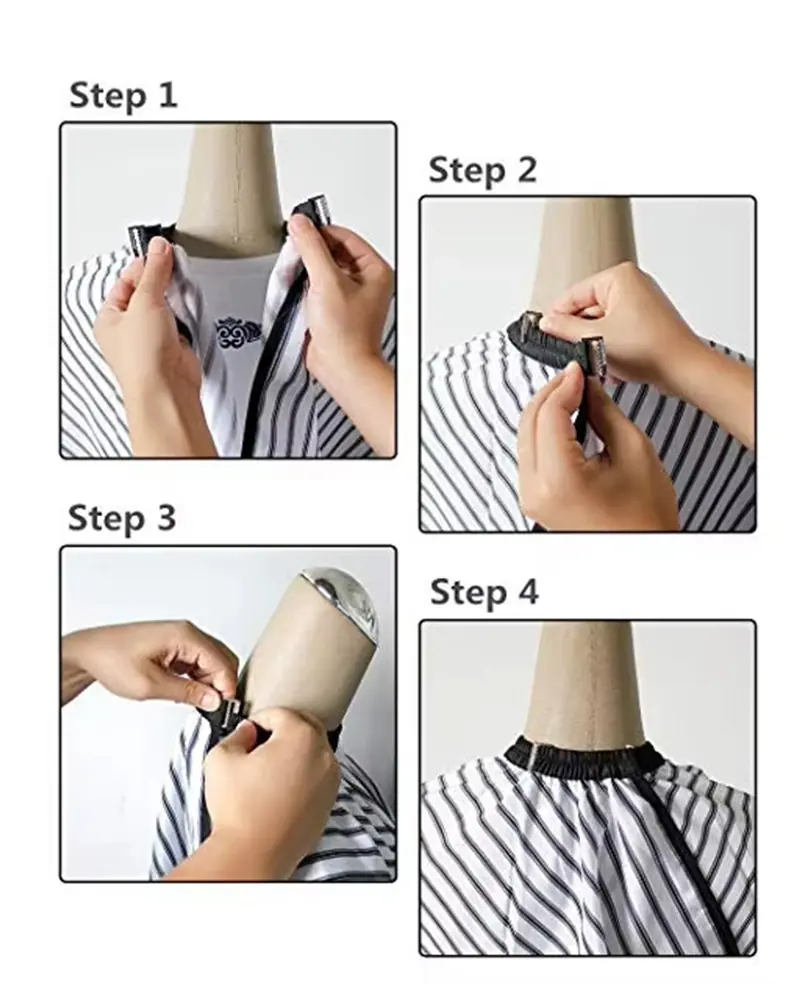 Step 1

Step 2

Step 3

Step 4