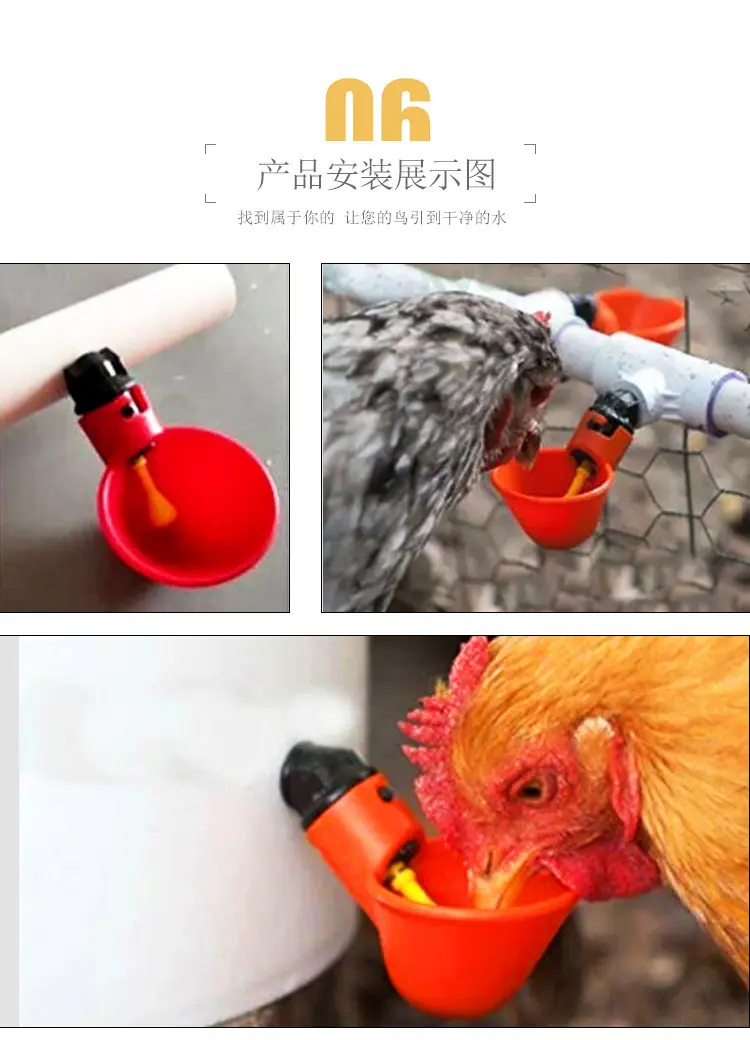 06

产品安装展示图

找到属于你的 让您的鸟引到干净的水