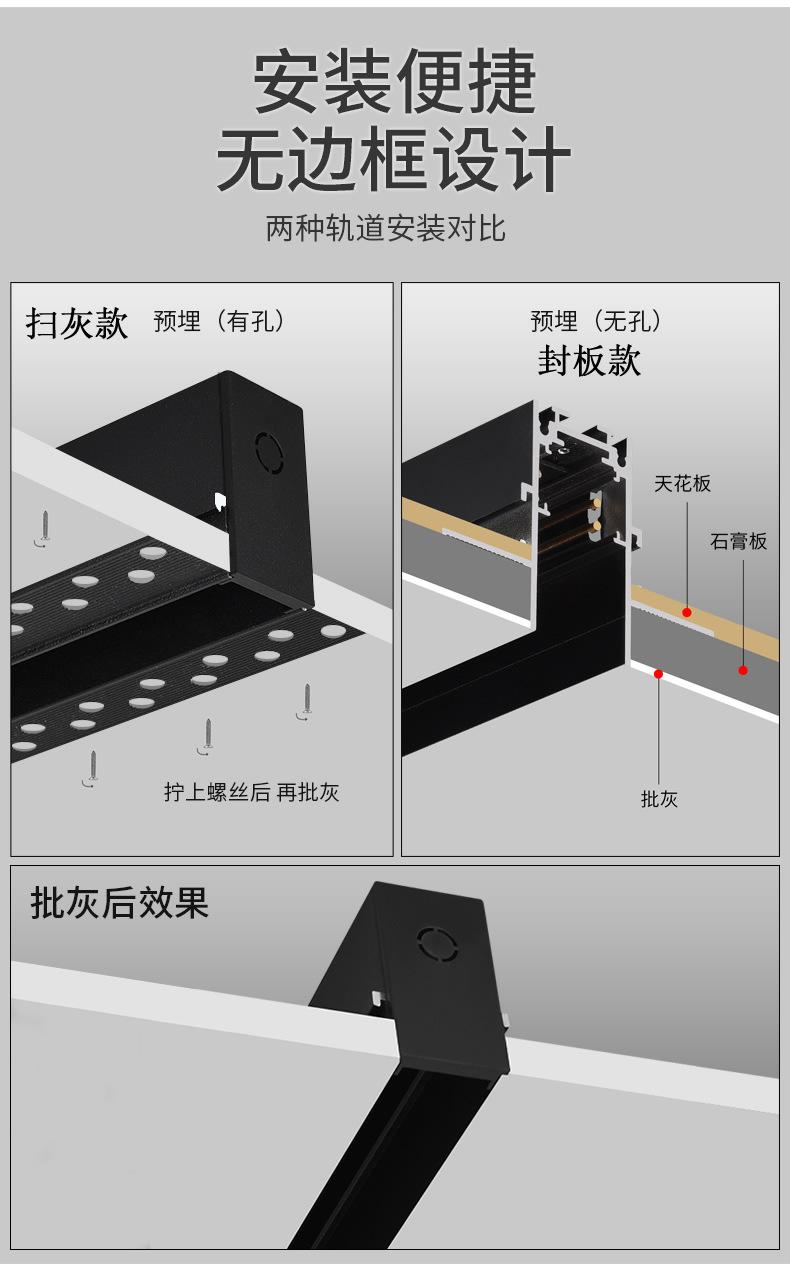 安装便捷
无边框设计

两种轨道安装对比

扫灰款 预埋（有孔）

拧上螺丝后 再批灰

预埋（无孔）
封板款

天花板

石膏板

批灰

批灰后效果