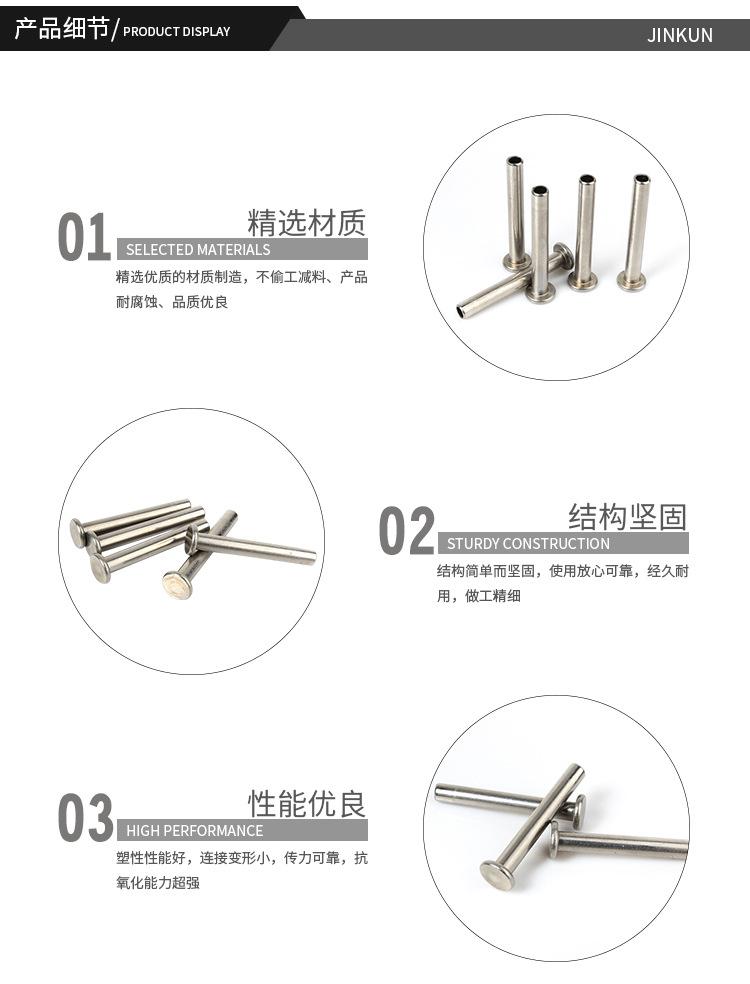 产品细节/ PRODUCT DISPLAY

JINKUN

01 精选材质
SELECTED MATERIALS
精选优质的材质制造，不偷工减料、产品耐腐蚀、品质优良

02 结构坚固
STURDY CONSTRUCTION
结构简单而坚固，使用放心可靠，经久耐用，做工精细

03 性能优良
HIGH PERFORMANCE
塑性性能好，连接变形小，传力可靠，抗氧化能力超强