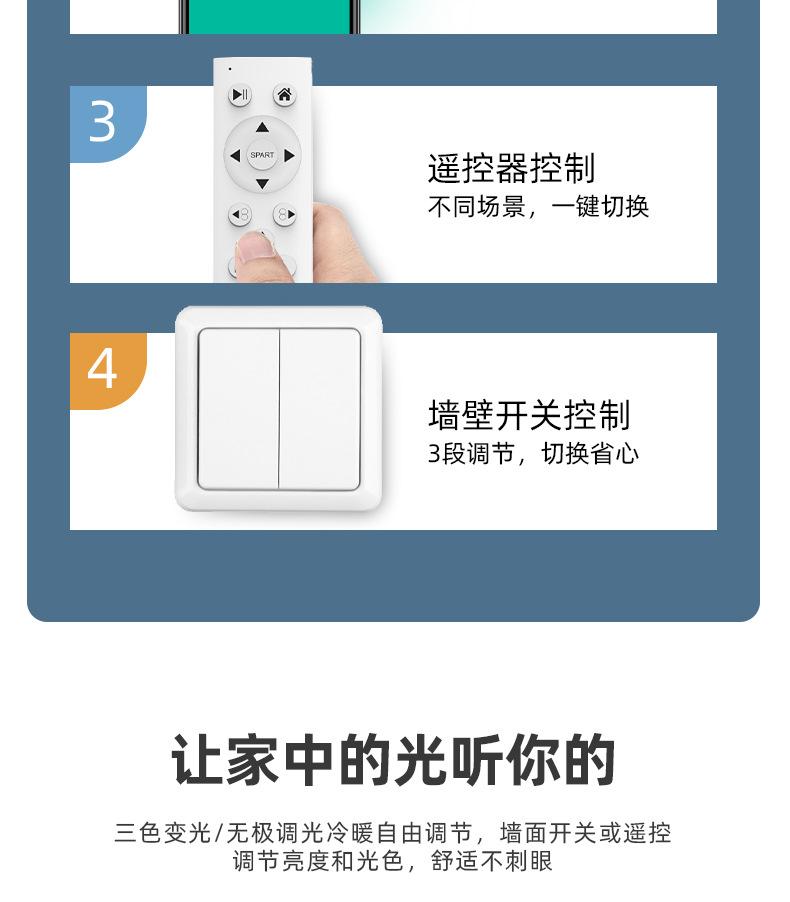 3

SPART

遥控器控制
不同场景，一键切换

4

墙壁开关控制
3段调节，切换省心

让家中的光听你的

三色变光/无极调光冷暖自由调节，墙面开关或遥控调节亮度和光色，舒适不刺眼