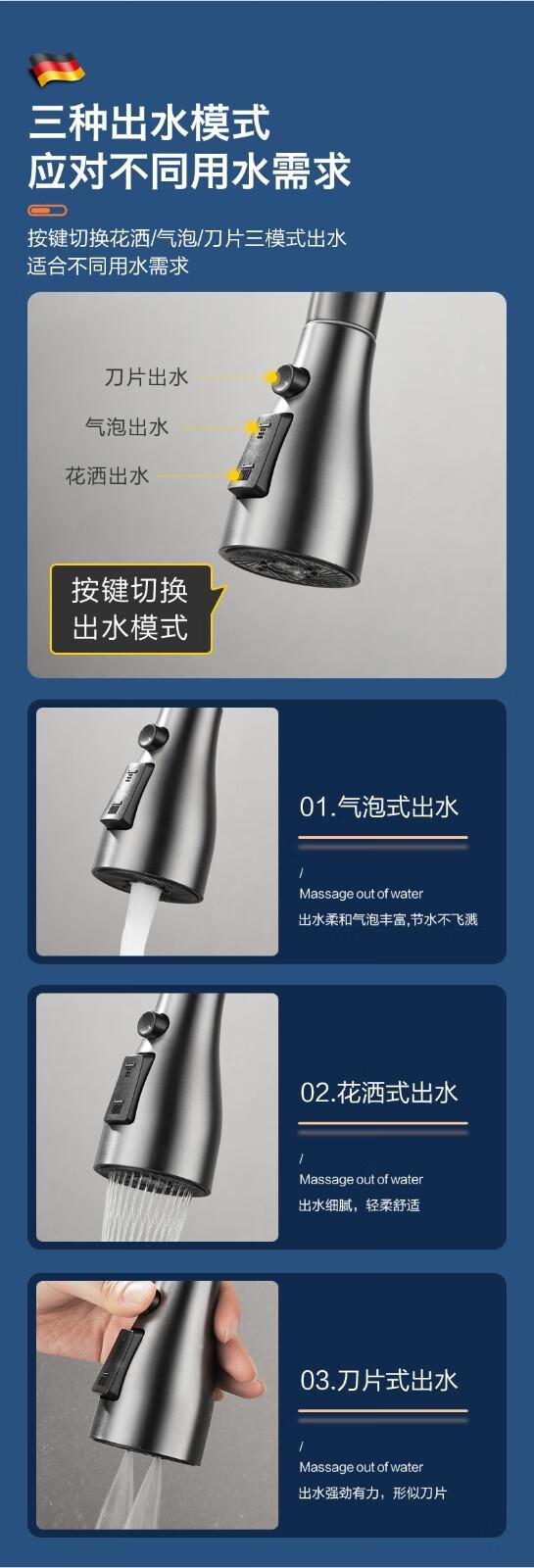 三种出水模式
应对不同用水需求

按键切换花洒/气泡/刀片三模式出水
适合不同用水需求

刀片出水
气泡出水
花洒出水

按键切换
出水模式

01.气泡式出水

/
Massage out of water
出水柔和气泡丰富,节水不飞溅

02.花洒式出水

/
Massage out of water
出水细腻，轻柔舒适

03.刀片式出水

/
Massage out of water
出水强劲有力，形似刀片