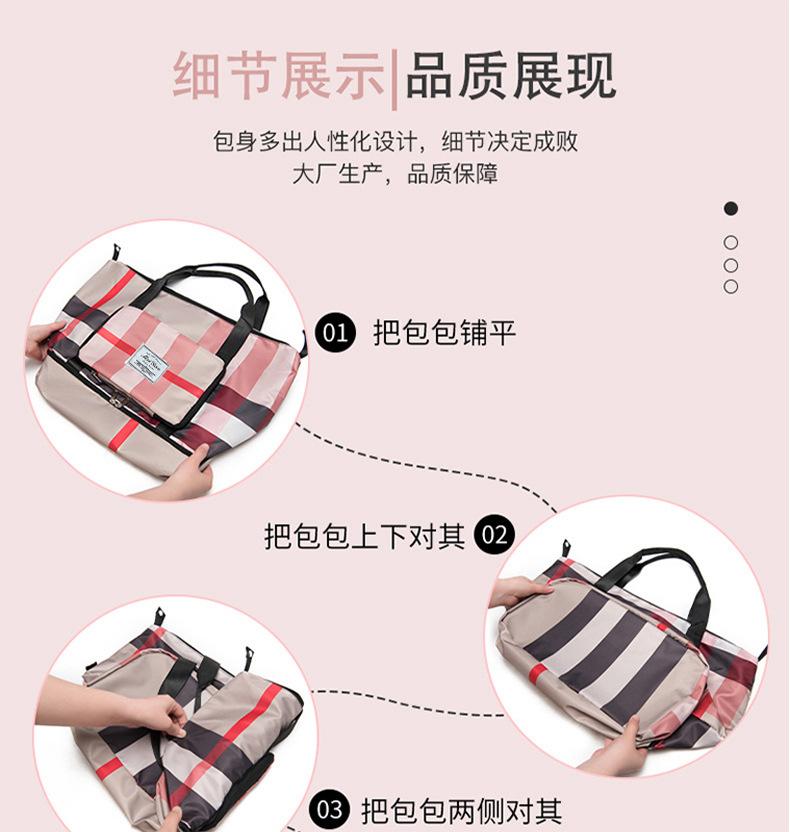 细节展示|品质展现

包身多出人性化设计，细节决定成败
大厂生产，品质保障

01 把包包铺平

把包包上下对其 02

03 把包包两侧对其