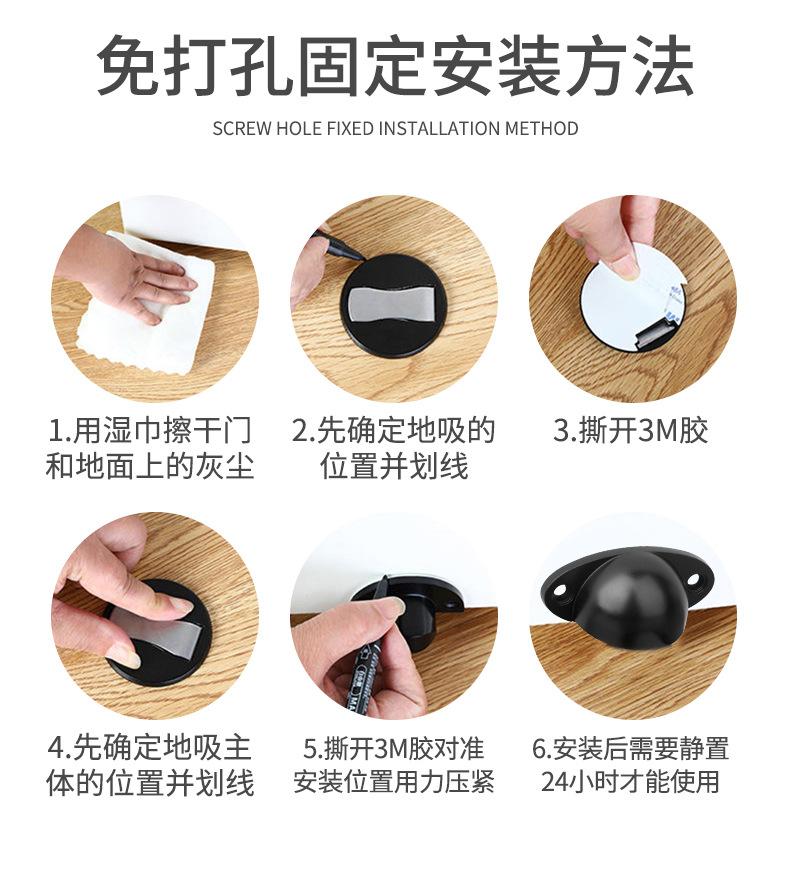 免打孔固定安装方法

SCREW HOLE FIXED INSTALLATION METHOD

1.用湿巾擦干门和地面上的灰尘

2.先确定地吸的位置并划线

3.撕开3M胶

4.先确定地吸主体的位置并划线

5.撕开3M胶对准安装位置用力压紧

6.安装后需要静置24小时才能使用