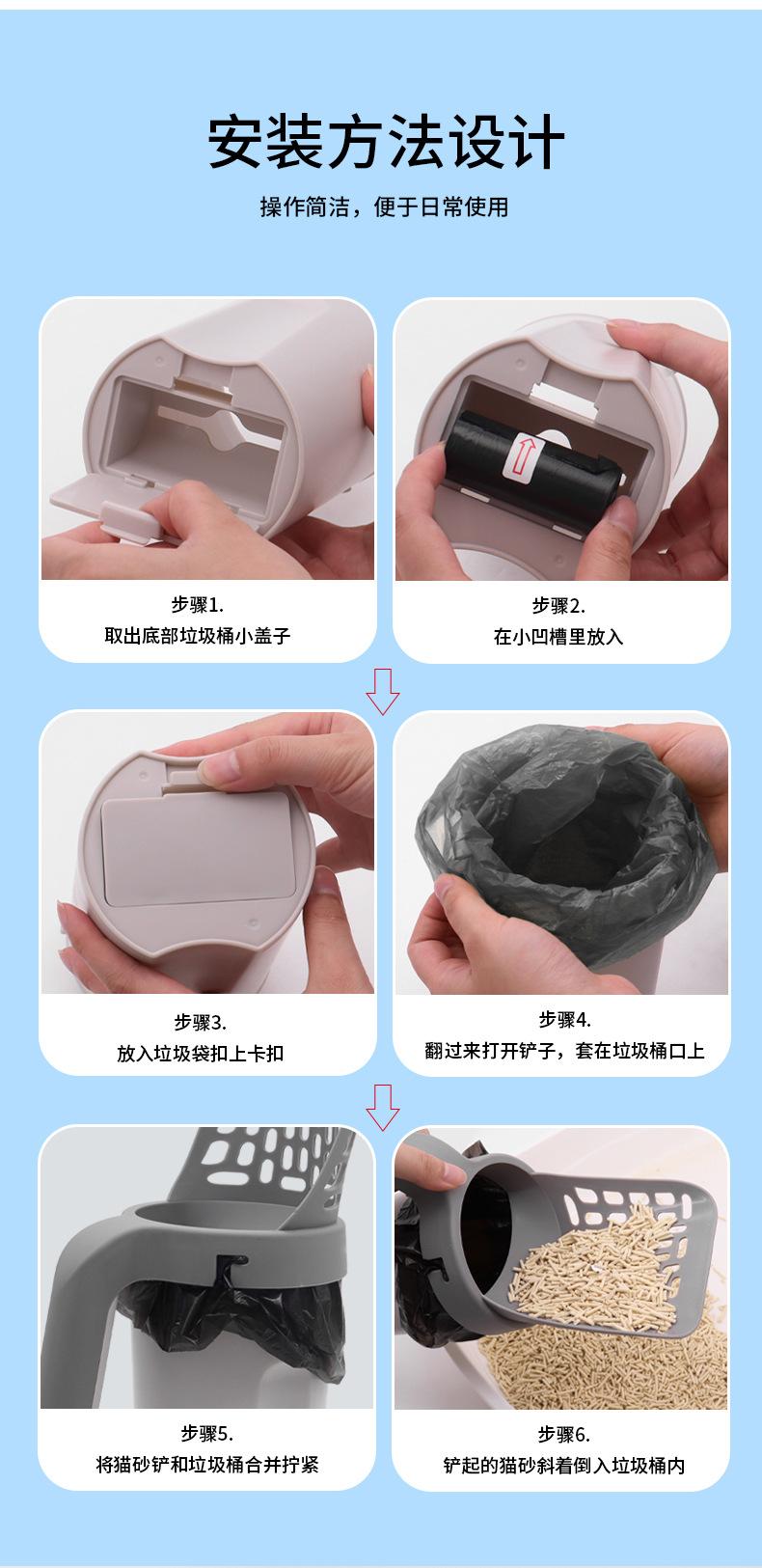 安装方法设计

操作简洁，便于日常使用

步骤1.
取出底部垃圾桶小盖子

步骤2.
在小凹槽里放入

步骤3.
放入垃圾袋扣上卡扣

步骤4.
翻过来打开铲子，套在垃圾桶口上

步骤5.
将猫砂铲和垃圾桶合并拧紧

步骤6.
铲起的猫砂斜着倒入垃圾桶内