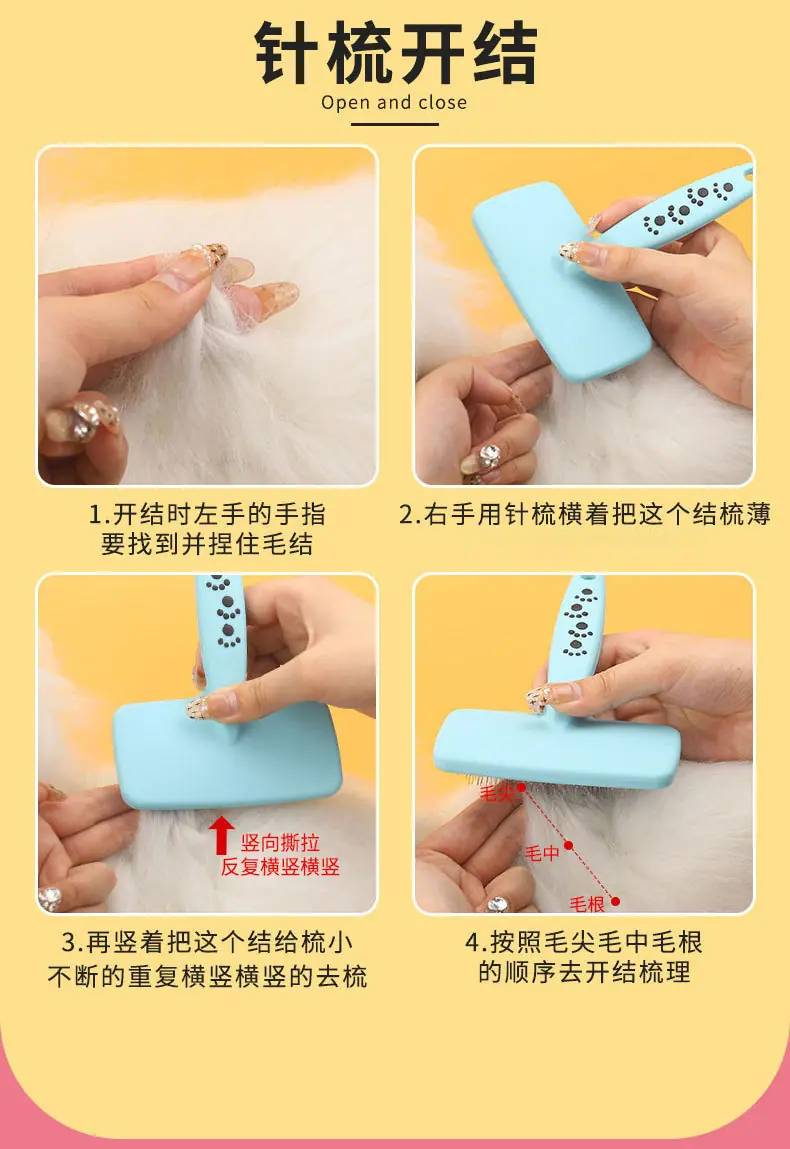 针梳开结

Open and close

1.开结时左手的手指要找到并捏住毛结

2.右手用针梳横着把这个结梳薄

竖向撕拉
反复横竖横竖

3.再竖着把这个结给梳小不断的重复横竖横竖的去梳

毛尖

毛中

毛根

4.按照毛尖毛中毛根的顺序去开结梳理