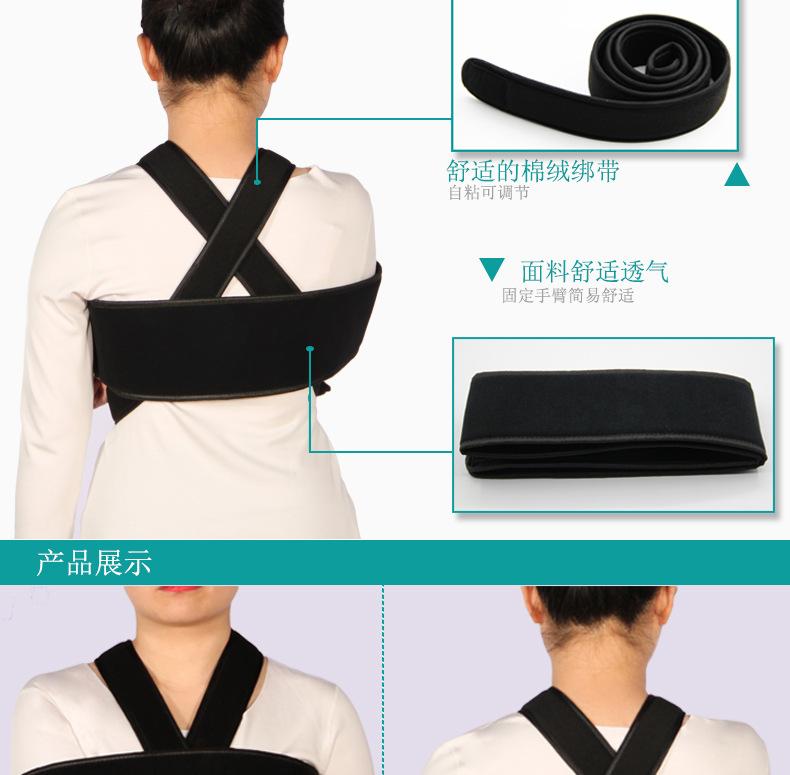 舒适的棉绒绑带
自粘可调节

面料舒适透气
固定手臂简易舒适

产品展示