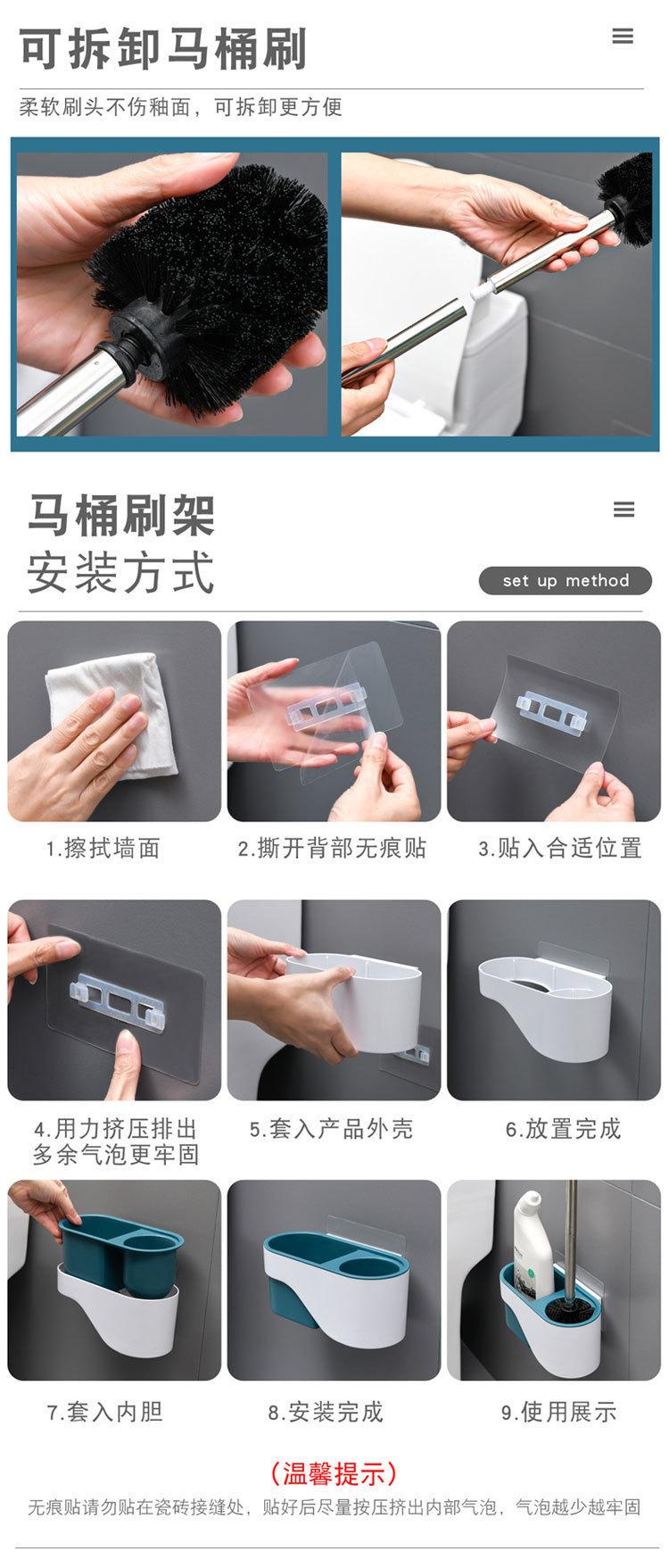 可拆卸马桶刷

柔软刷头不伤釉面，可拆卸更方便

马桶刷架
安装方式

set up method

1.擦拭墙面

2.撕开背部无痕贴

3.贴入合适位置

4.用力挤压排出多余气泡更牢固

5.套入产品外壳

6.放置完成

7.套入内胆

8.安装完成

9.使用展示

(温馨提示)

无痕贴请勿贴在瓷砖接缝处，贴好后尽量按压挤出内部气泡，气泡越少越牢固