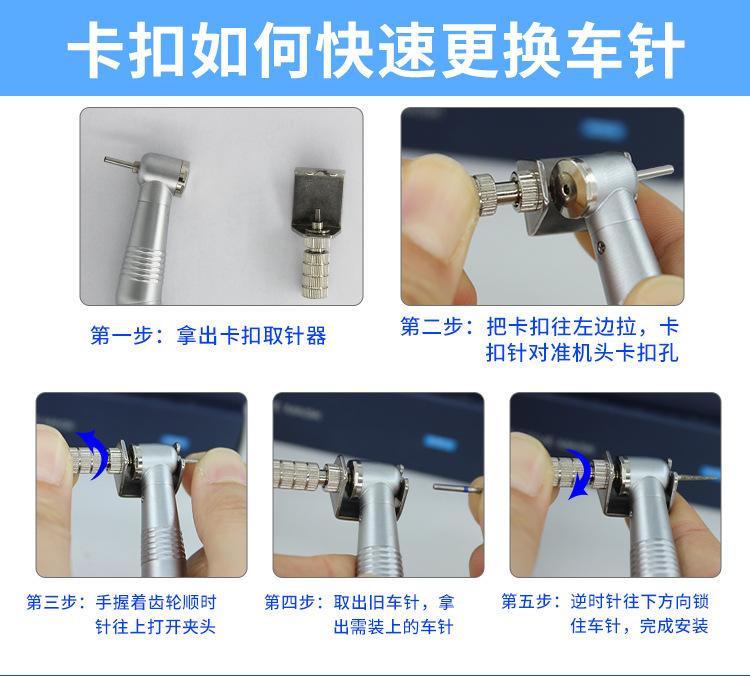 卡扣如何快速更换车针

第一步：拿出卡扣取针器

第二步：把卡扣往左边拉，卡扣针对准机头卡扣孔

第三步：手握着齿轮顺时针往上打开夹头

第四步：取出旧车针，拿出需装上的车针

第五步：逆时针往下方向锁住车针，完成安装