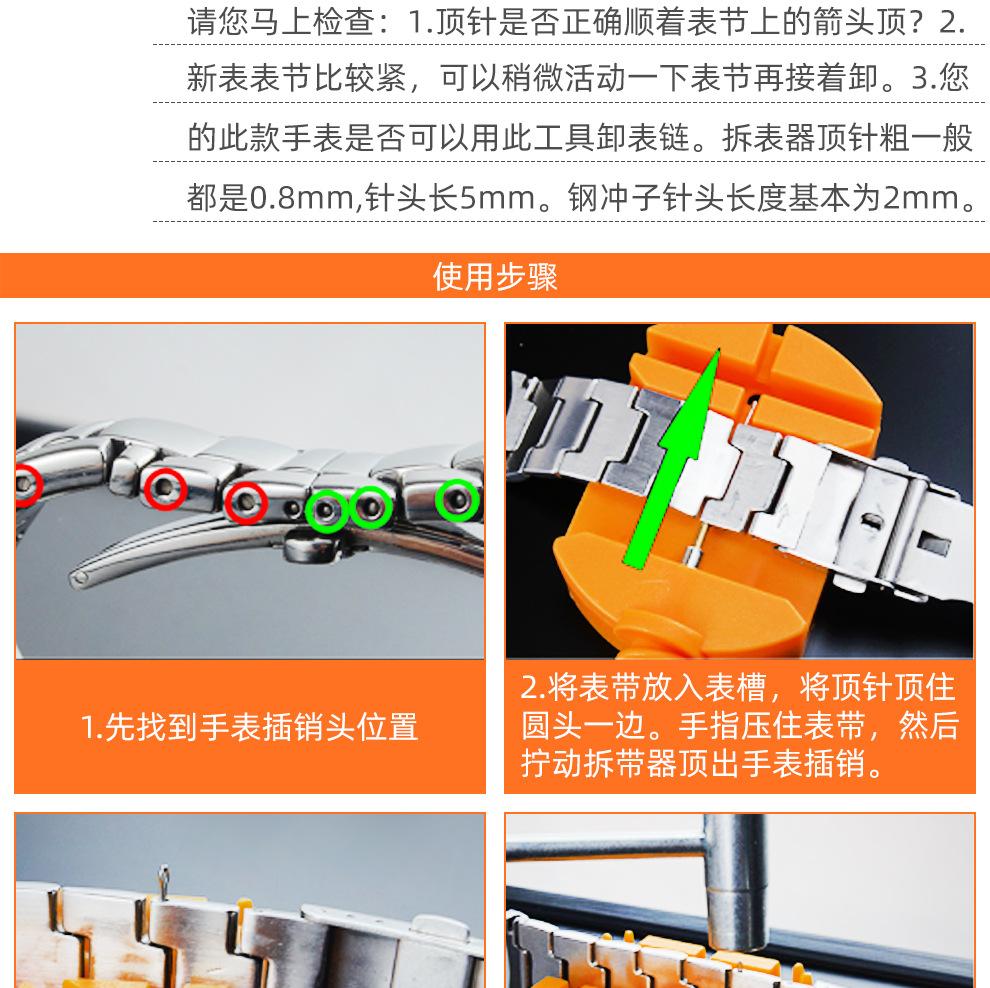 请您马上检查：1.顶针是否正确顺着表节上的箭头顶？2.新表表节比较紧，可以稍微活动一下表节再接着卸。3.您的此款手表是否可以用此工具卸表链。拆表器顶针粗一般都是0.8mm,针头长5mm。钢冲子针头长度基本为2mm。

使用步骤

1.先找到手表插销头位置

2.将表带放入表槽，将顶针顶住圆头一边。手指压住表带，然后拧动拆带器顶出手表插销。