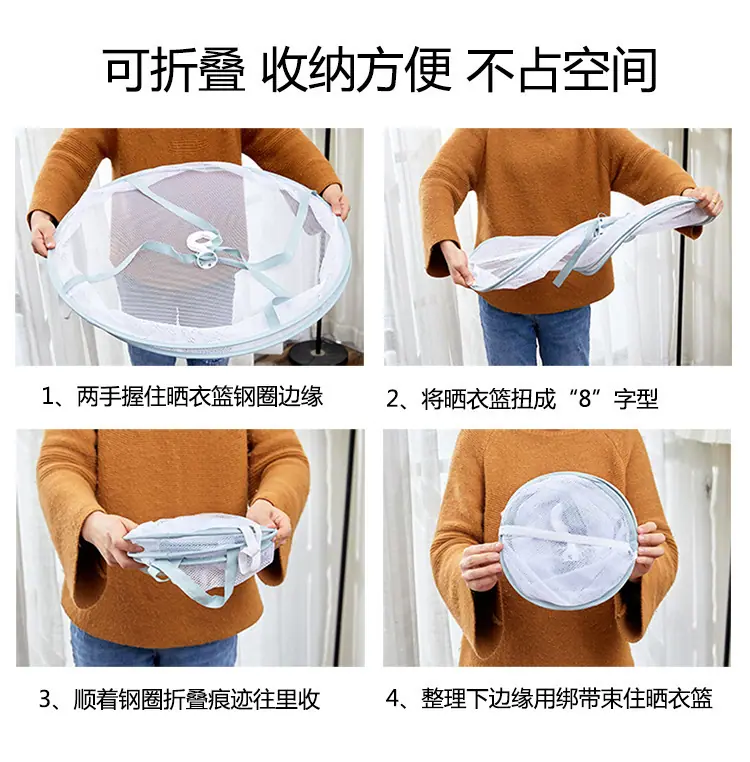 可折叠 收纳方便 不占空间

1、两手握住晒衣篮钢圈边缘

2、将晒衣篮扭成“8”字型

3、顺着钢圈折叠痕迹往里收

4、整理下边缘用绑带束住晒衣篮