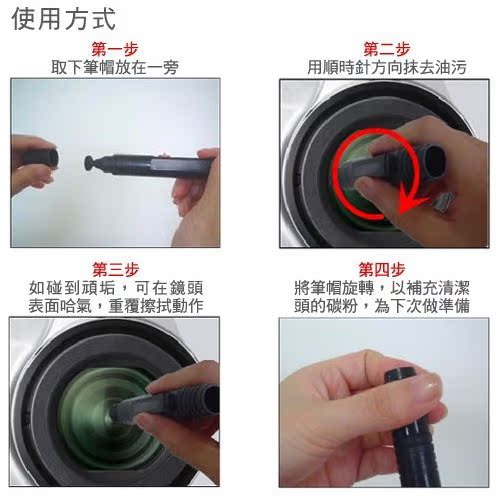 使用方式

第一步
取下筆帽放在一旁

第二步
用順時針方向抹去油污

第三步
如碰到頑垢，可在鏡頭表面哈氣，重覆擦拭動作

第四步
將筆帽旋轉，以補充清潔頭的碳粉，為下次做準備