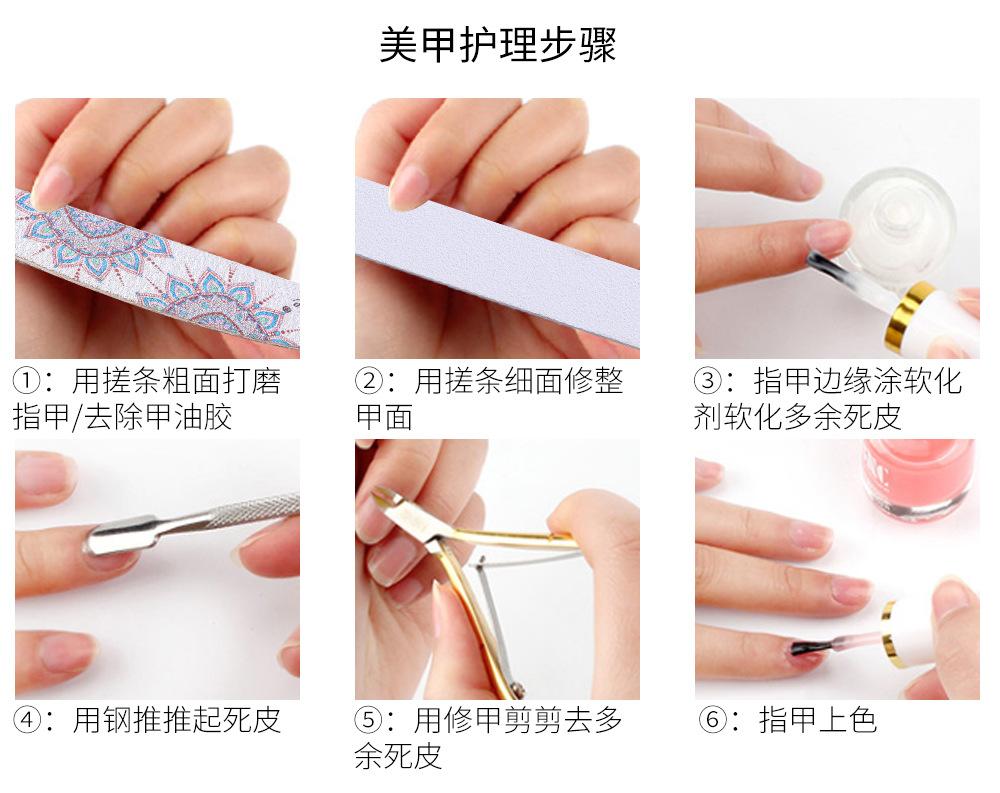 美甲护理步骤

①：用搓条粗面打磨指甲/去除甲油胶

②：用搓条细面修整甲面

③：指甲边缘涂软化剂软化多余死皮

④：用钢推推起死皮

⑤：用修甲剪剪去多余死皮

⑥：指甲上色