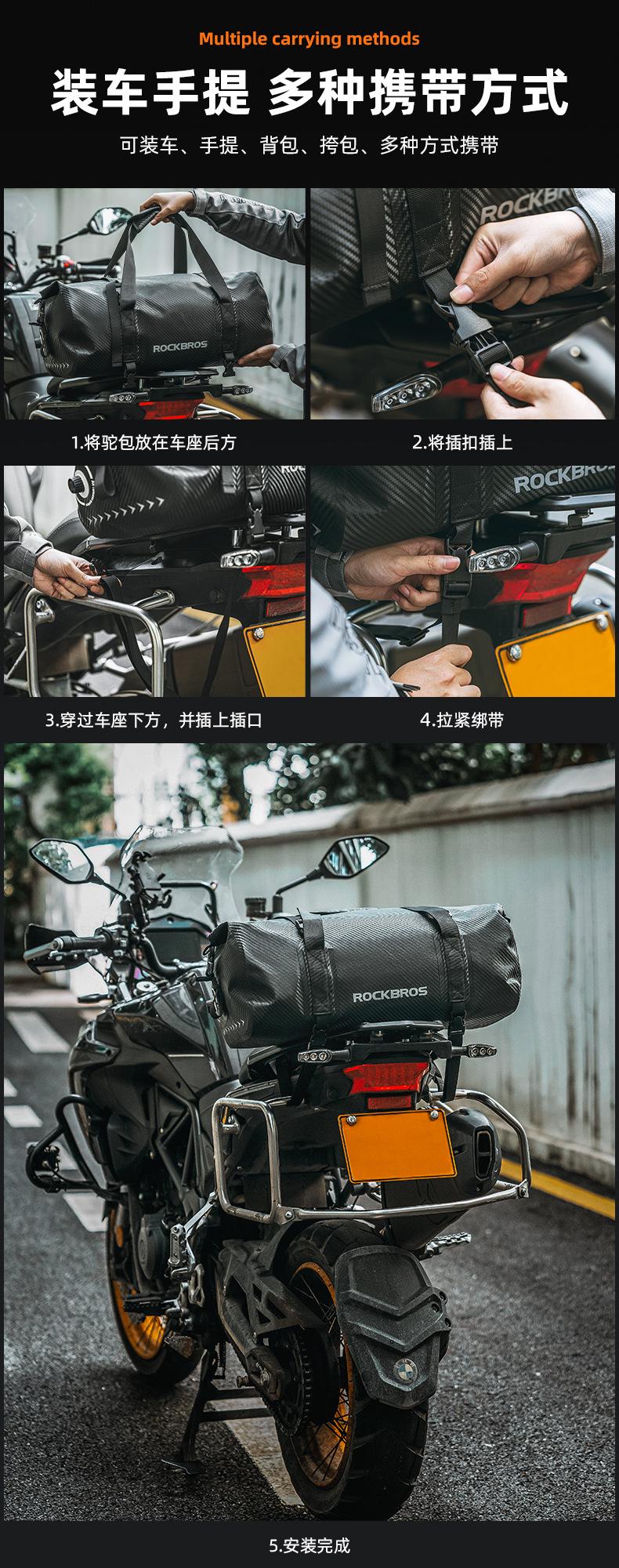 Multiple carrying methods

装车手提 多种携带方式

可装车、手提、背包、挎包、多种方式携带

ROCKBROS

ROCKBROS

1.将驼包放在车座后方

2.将插扣插上

ROCKBROS

3.穿过车座下方，并插上插口

4.拉紧绑带

ROCKBROS

5.安装完成