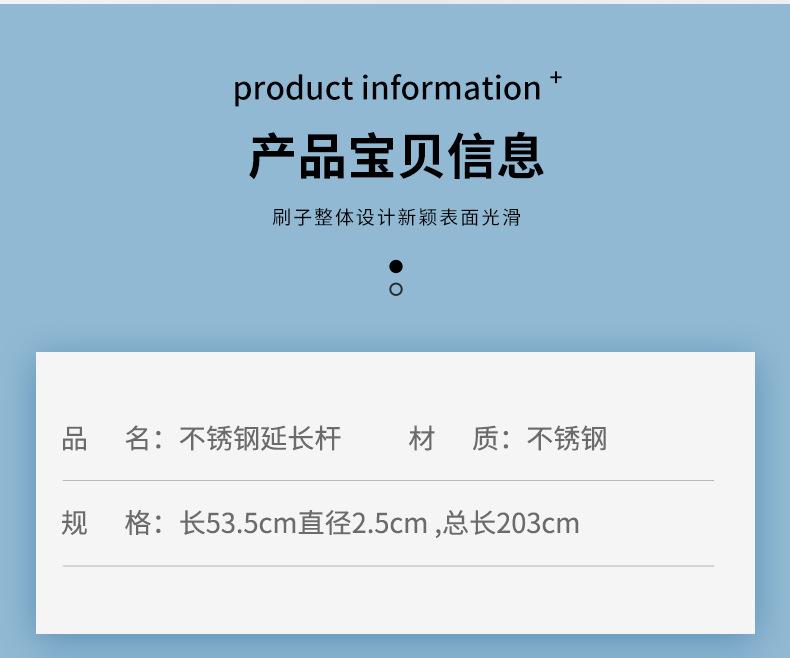 product information +

产品宝贝信息

刷子整体设计新颖表面光滑

品　名：不锈钢延长杆　　材　质：不锈钢

规　格：长53.5cm直径2.5cm ,总长203cm