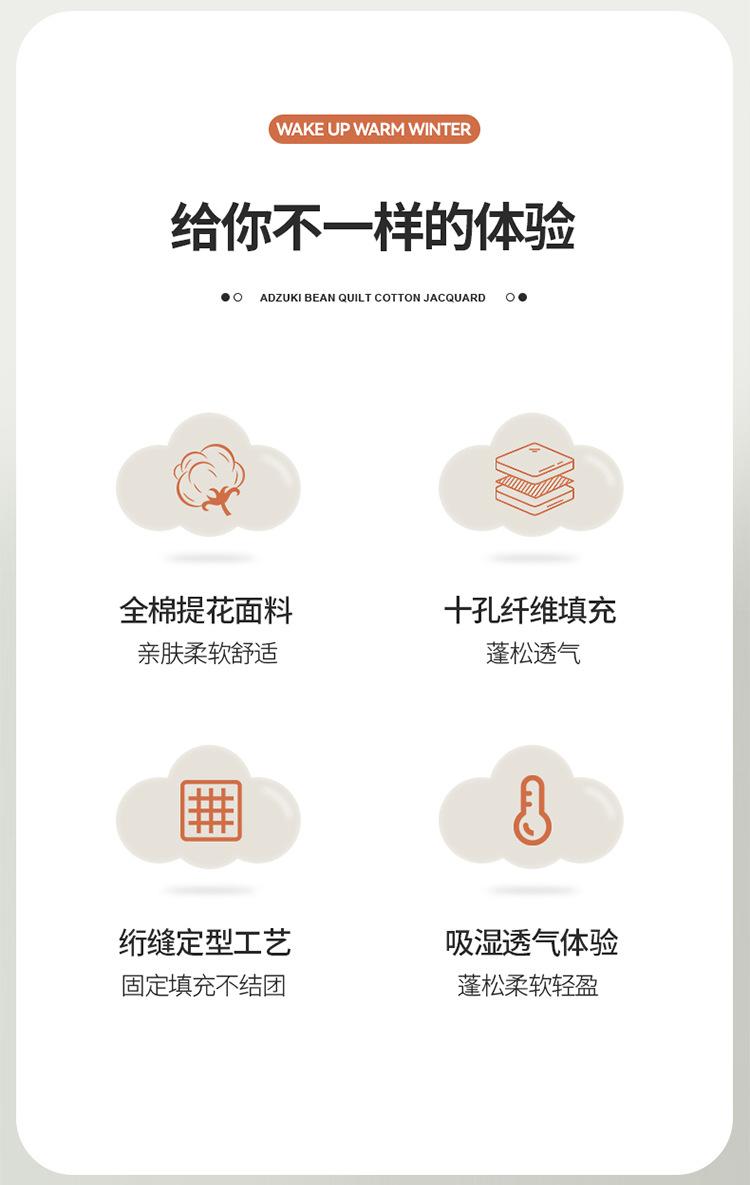 WAKE UP WARM WINTER

给你不一样的体验

ADZUKI BEAN QUILT COTTON JACQUARD

全棉提花面料
亲肤柔软舒适

十孔纤维填充
蓬松透气

绗缝定型工艺
固定填充不结团

吸湿透气体验
蓬松柔软轻盈