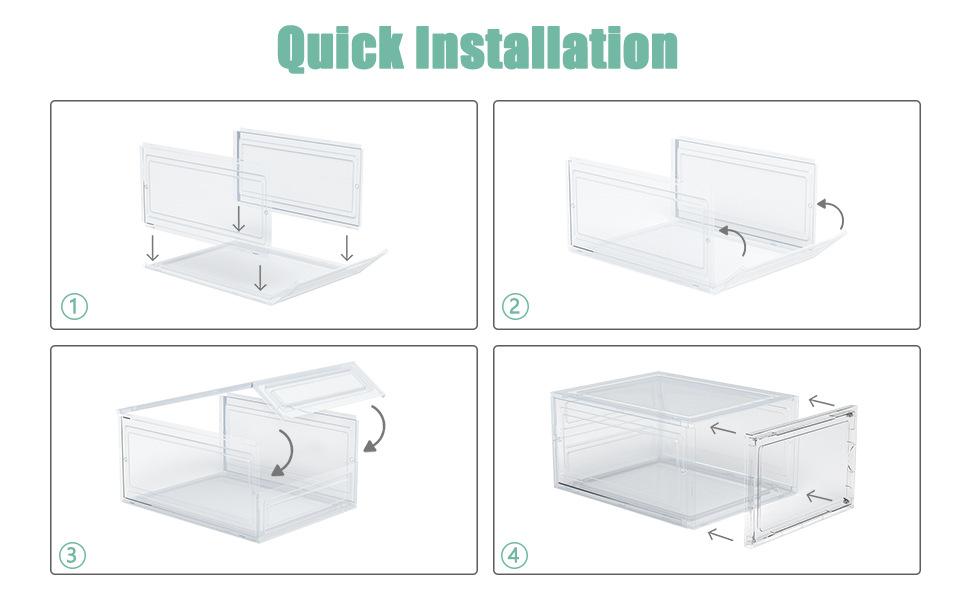 Quick Installation

①

②

③

④