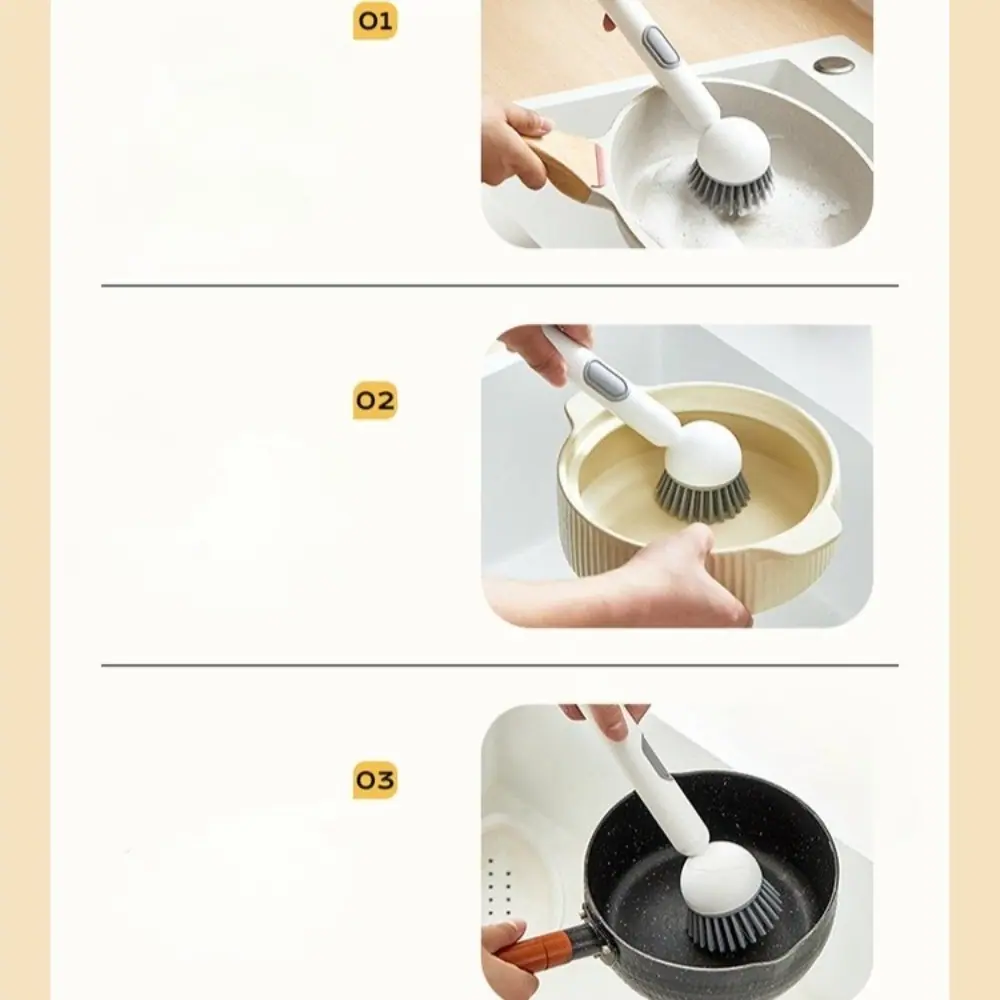 01

02

03