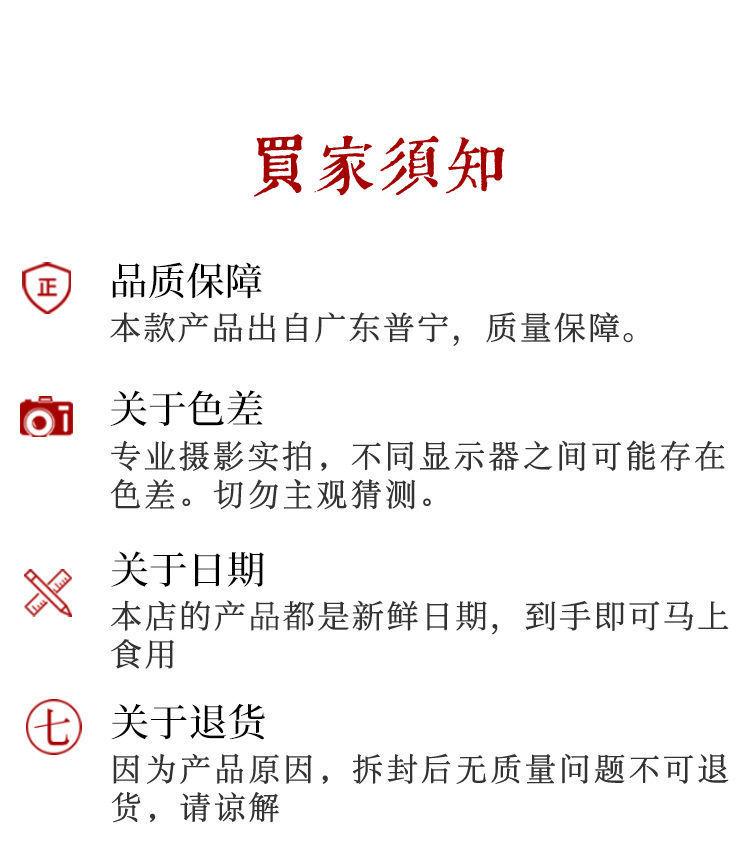 買家須知

正

品质保障
本款产品出自广东普宁，质量保障。

关于色差
专业摄影实拍，不同显示器之间可能存在色差。切勿主观猜测。

关于日期
本店的产品都是新鲜日期，到手即可马上食用

七

关于退货
因为产品原因，拆封后无质量问题不可退货，请谅解