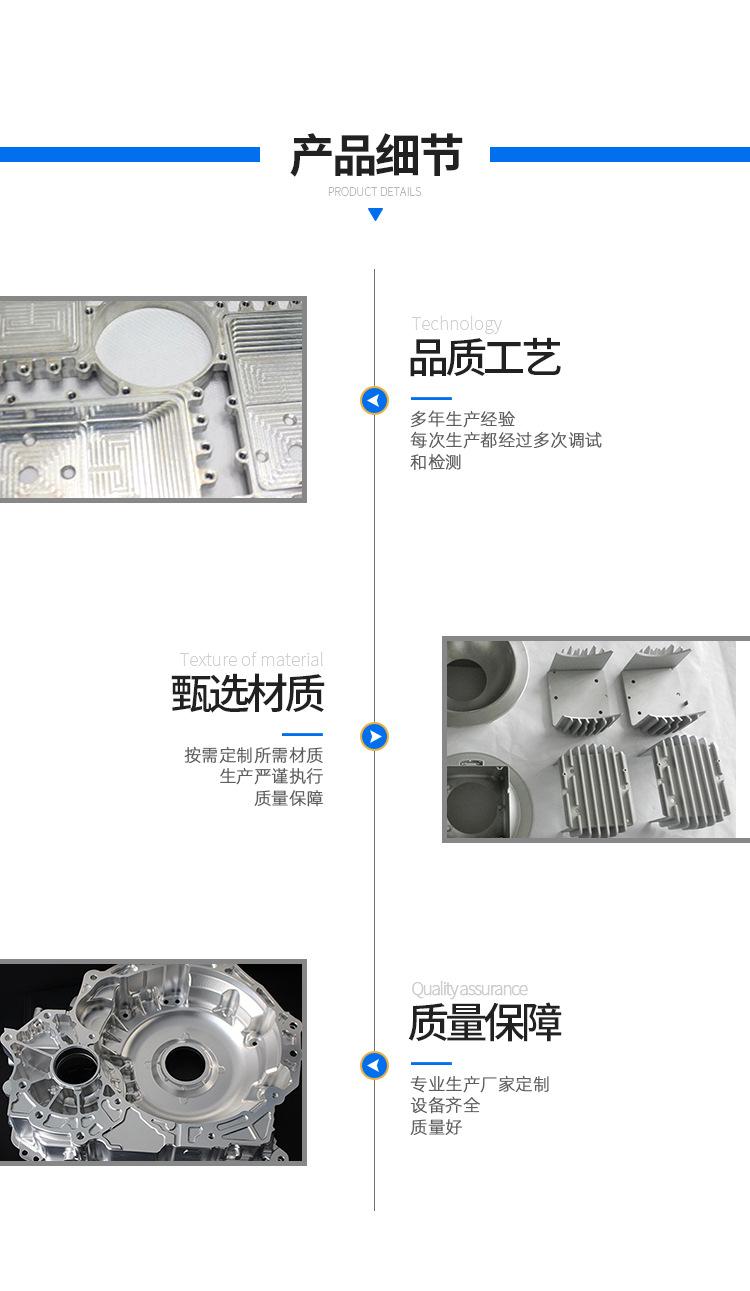 产品细节
PRODUCT DETAILS

Technology
品质工艺

多年生产经验
每次生产都经过多次调试
和检测

Texture of material
甄选材质

按需定制所需材质
生产严谨执行
质量保障

Quality assurance
质量保障

专业生产厂家定制
设备齐全
质量好