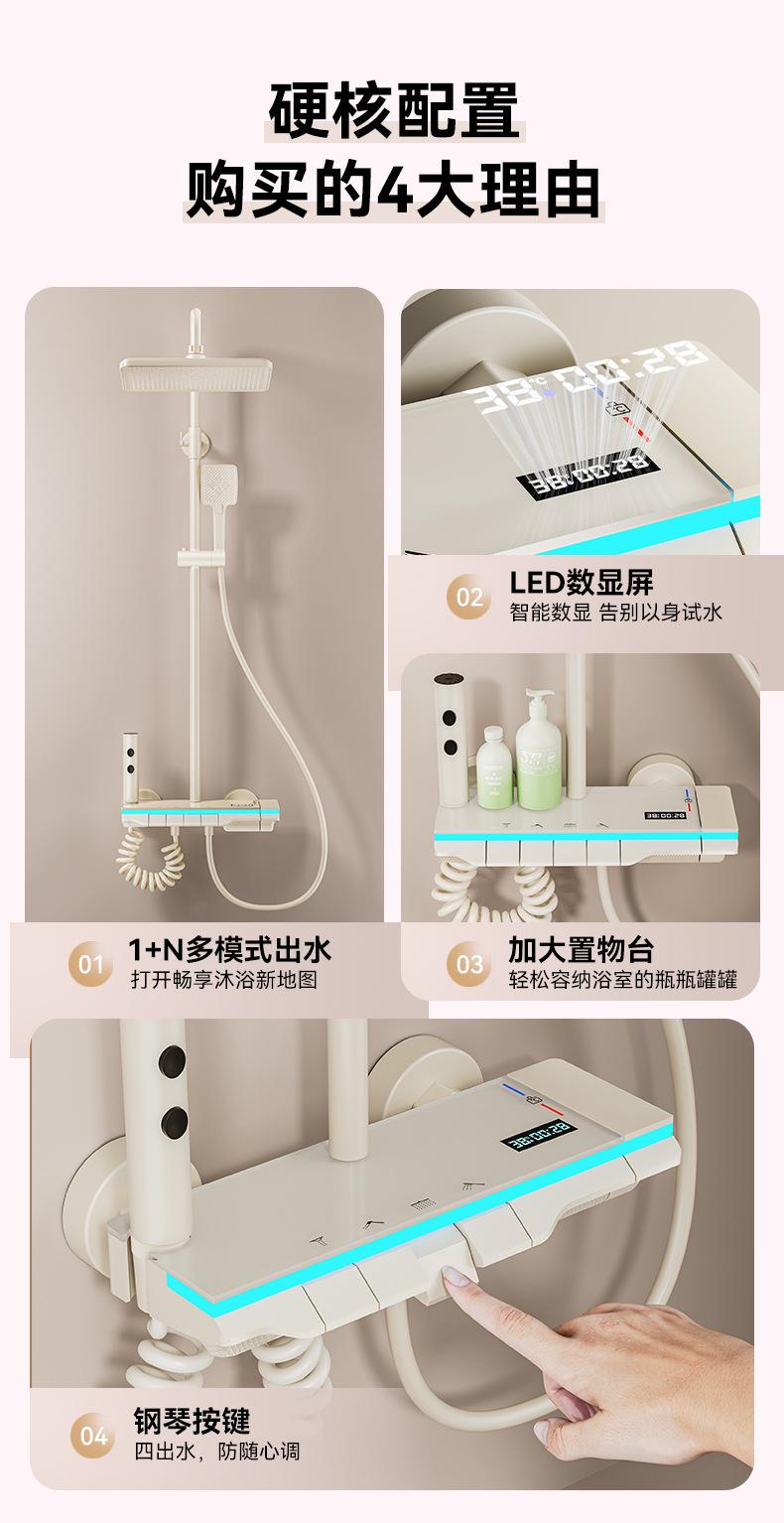 硬核配置
购买的4大理由

38°C 00:28

38:00:28

02 LED数显屏
智能数显 告别以身试水

38:00:28

01 1+N多模式出水
打开畅享沐浴新地图

03 加大置物台
轻松容纳浴室的瓶瓶罐罐

38:00:28

04 钢琴按键
四出水，防随心调