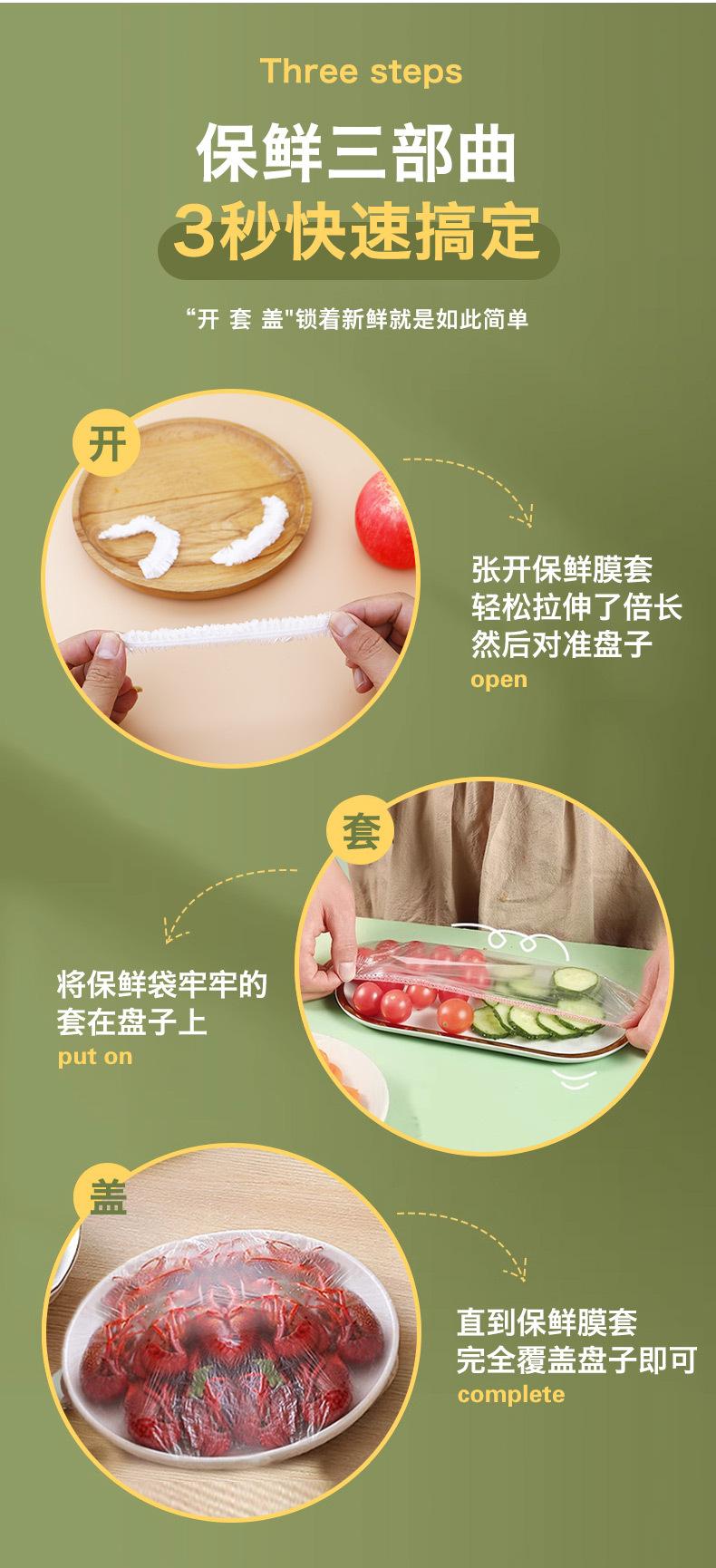 Three steps

保鲜三部曲
3秒快速搞定

“开 套 盖"锁着新鲜就是如此简单

开

张开保鲜膜套
轻松拉伸了倍长
然后对准盘子
open

套

将保鲜袋牢牢的
套在盘子上
put on

盖

直到保鲜膜套
完全覆盖盘子即可
complete