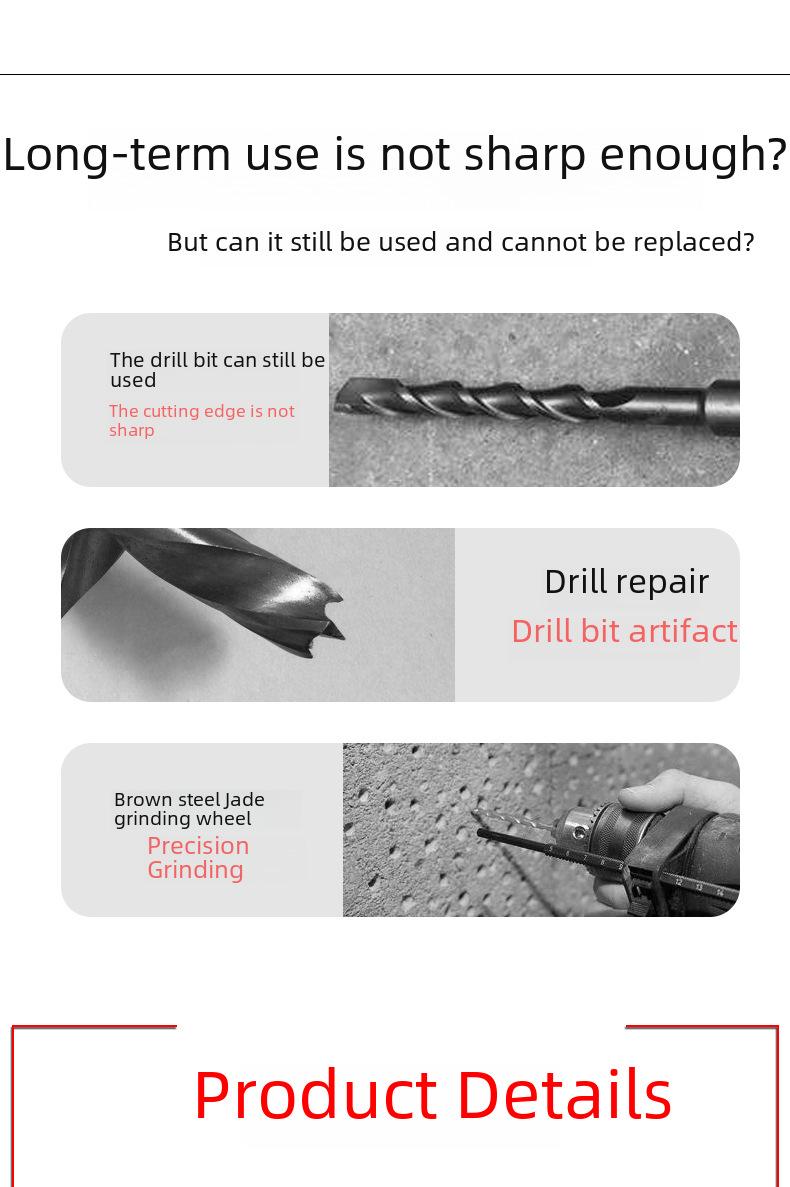 Long-term use is not sharp enough?

But can it still be used and cannot be replaced?

The drill bit can still be used

The cutting edge is not sharp

Drill repair

Drill bit artifact

Brown steel Jade grinding wheel

Precision Grinding

Product Details