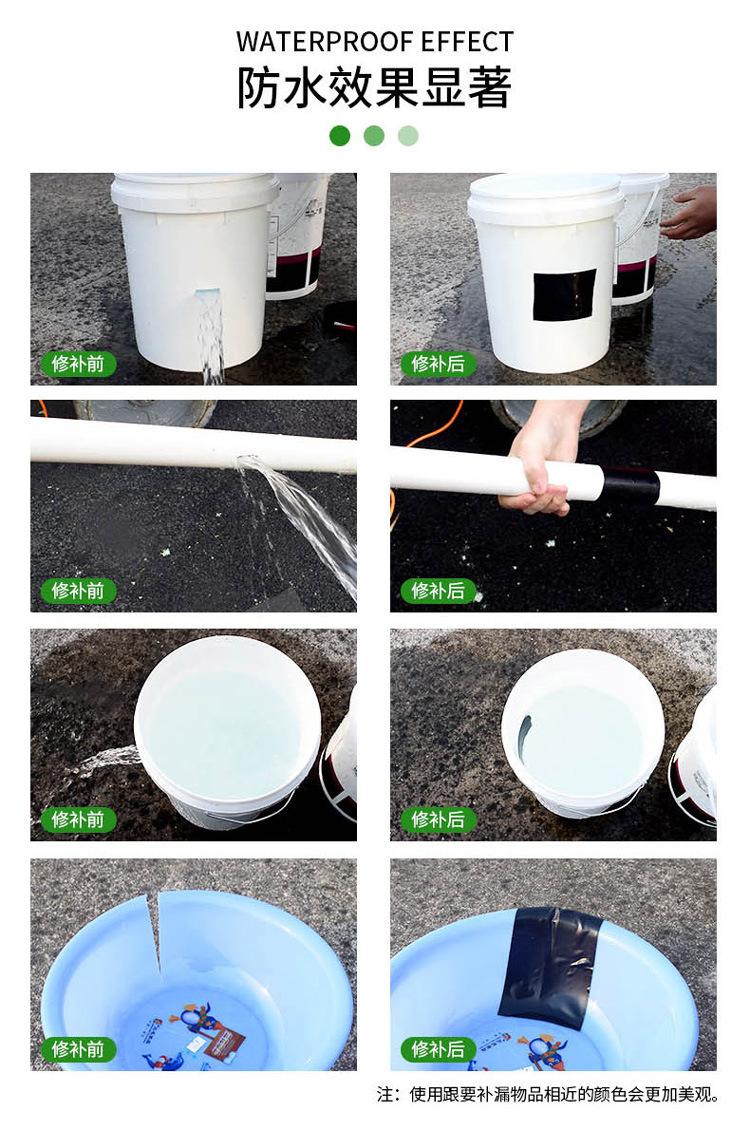 WATERPROOF EFFECT
防水效果显著

修补前

修补后

修补前

修补后

修补前

修补后

修补前

修补后

注：使用跟要补漏物品相近的颜色会更加美观。