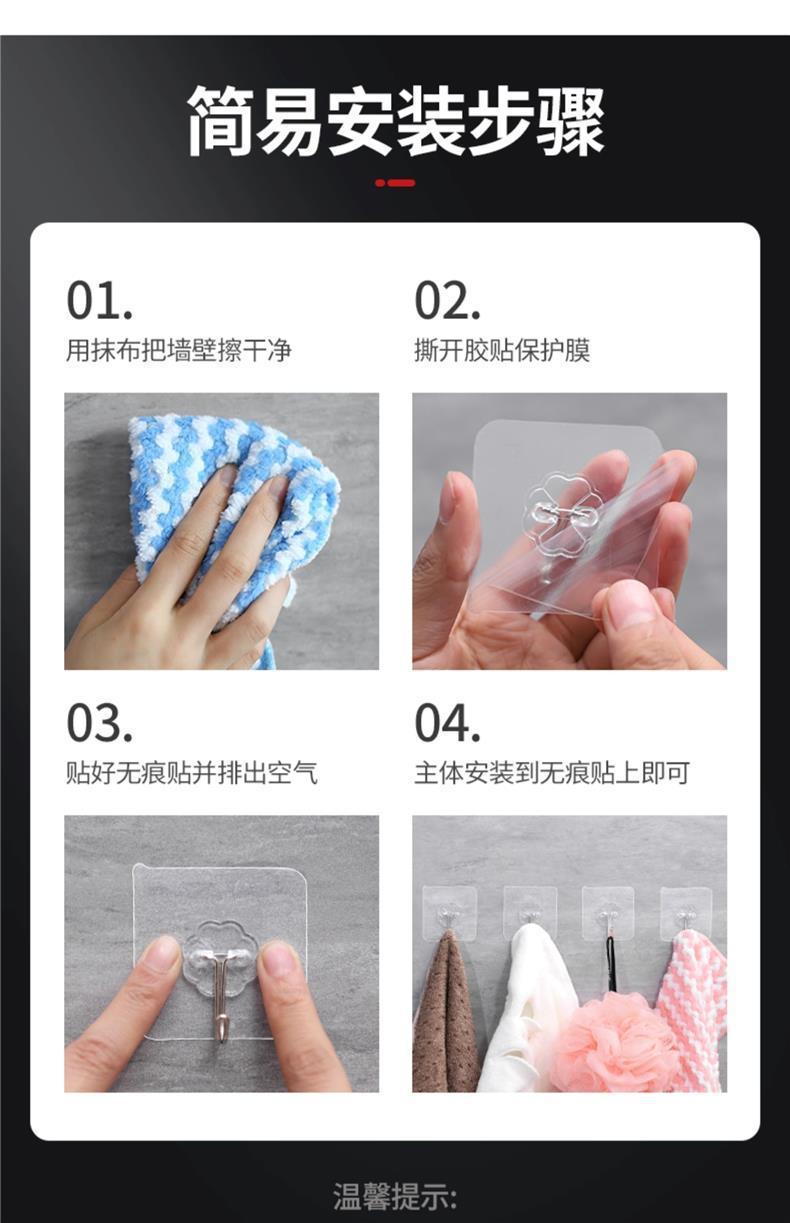 简易安装步骤

01.
用抹布把墙壁擦干净

02.
撕开胶贴保护膜

03.
贴好无痕贴并排出空气

04.
主体安装到无痕贴上即可

温馨提示: