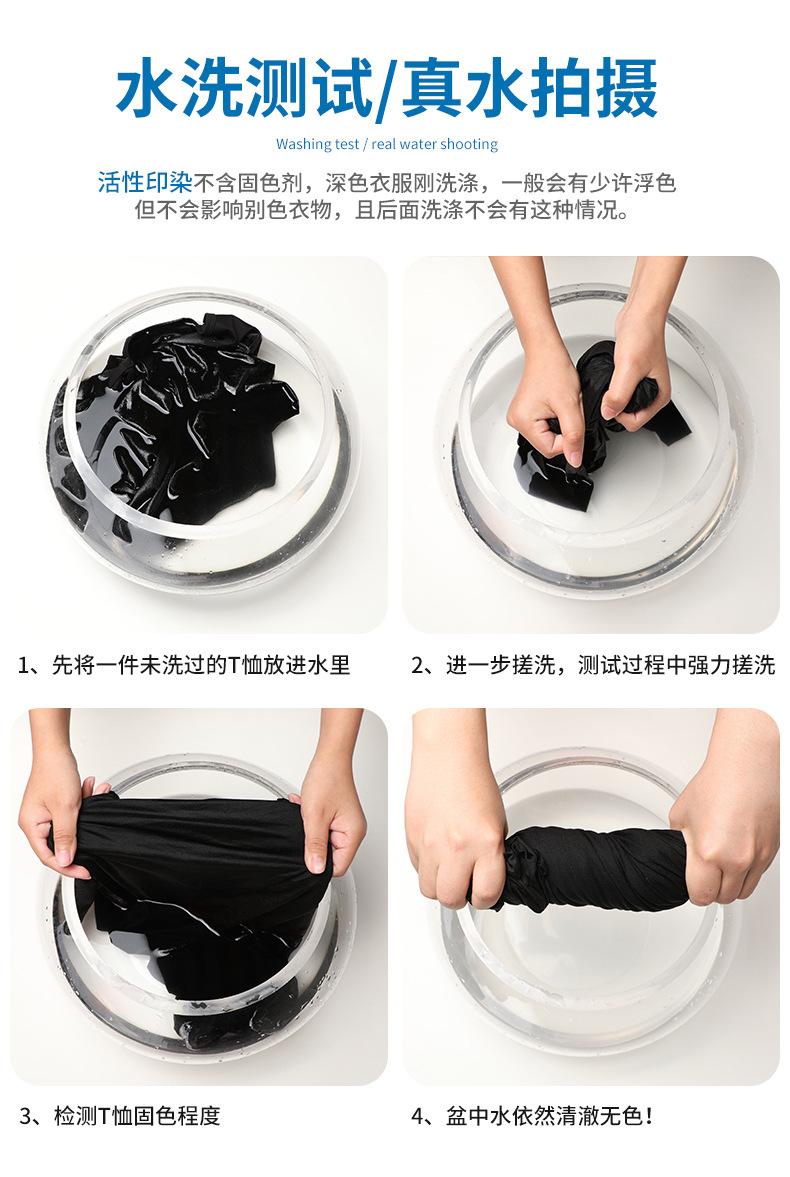 水洗测试/真水拍摄

Washing test / real water shooting

活性印染不含固色剂，深色衣服刚洗涤，一般会有少许浮色
但不会影响别色衣物，且后面洗涤不会有这种情况。

1、先将一件未洗过的T恤放进水里

2、进一步搓洗，测试过程中强力搓洗

3、检测T恤固色程度

4、盆中水依然清澈无色！