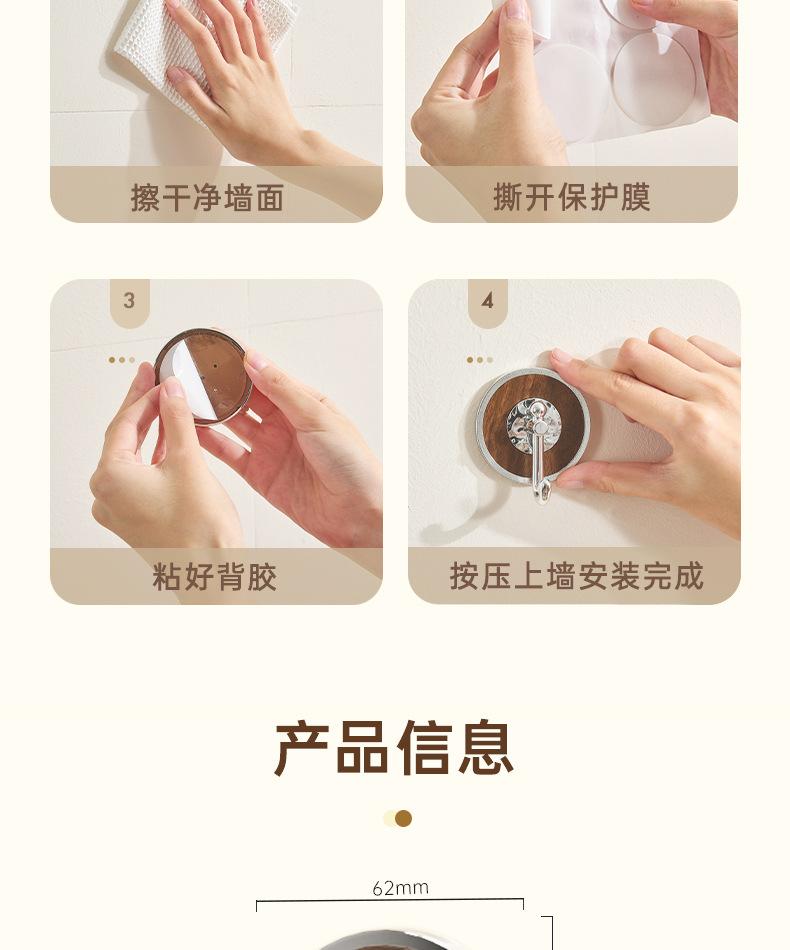 擦干净墙面

撕开保护膜

3

粘好背胶

4

按压上墙安装完成

产品信息

62mm