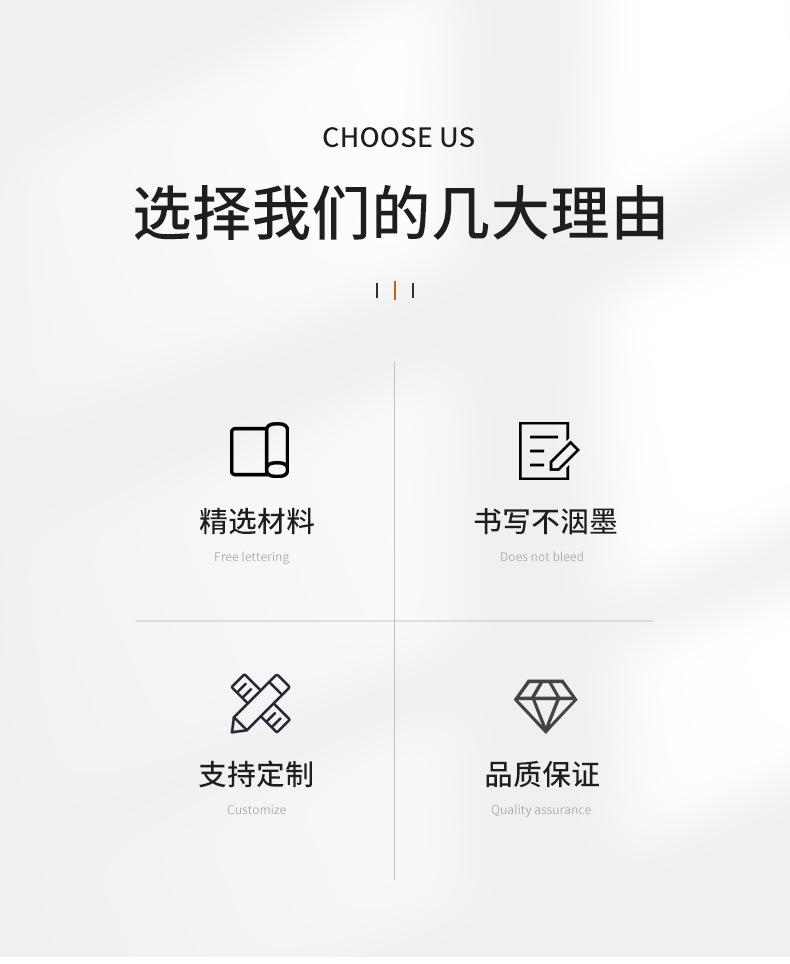 CHOOSE US

选择我们的几大理由

精选材料
Free lettering

书写不洇墨
Does not bleed

支持定制
Customize

品质保证
Quality assurance