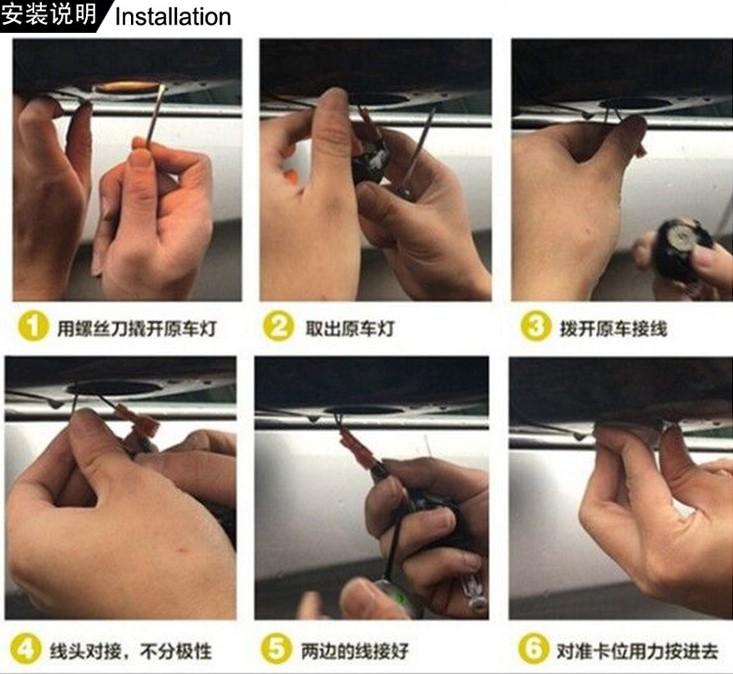 安装说明 Installation

1 用螺丝刀撬开原车灯

2 取出原车灯

3 拨开原车接线

4 线头对接，不分极性

5 两边的线接好

6 对准卡位用力按进去