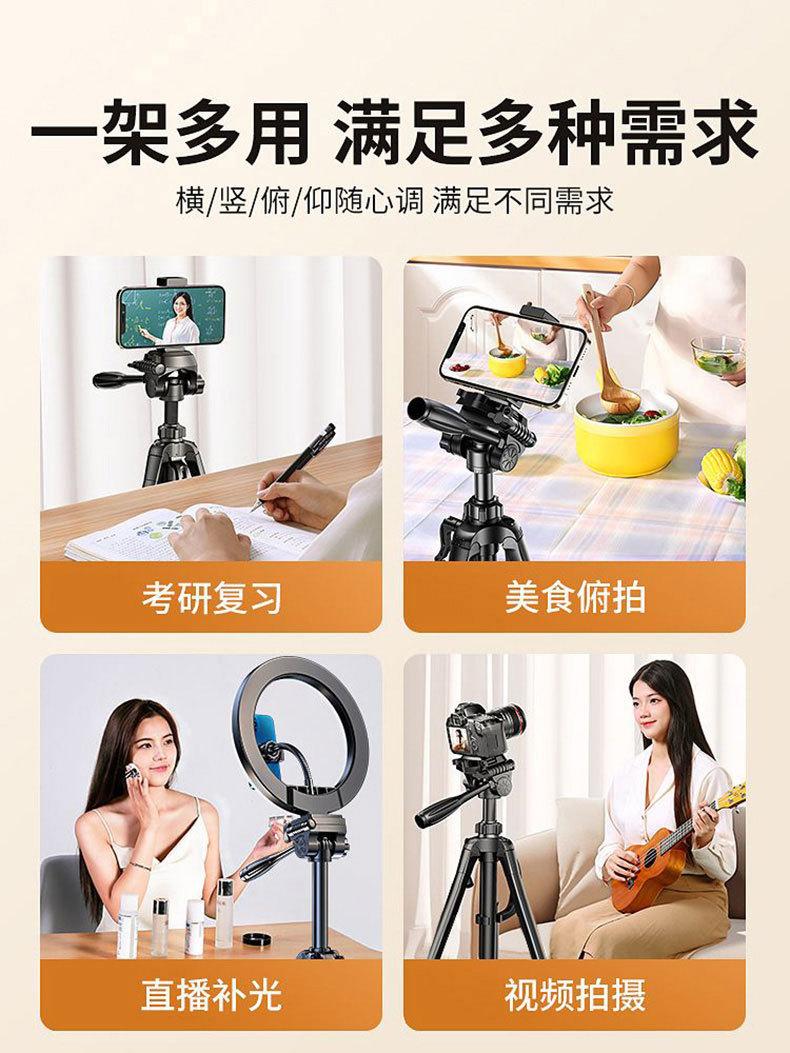 一架多用 满足多种需求

横/竖/俯/仰随心调 满足不同需求

考研复习

美食俯拍

直播补光

视频拍摄