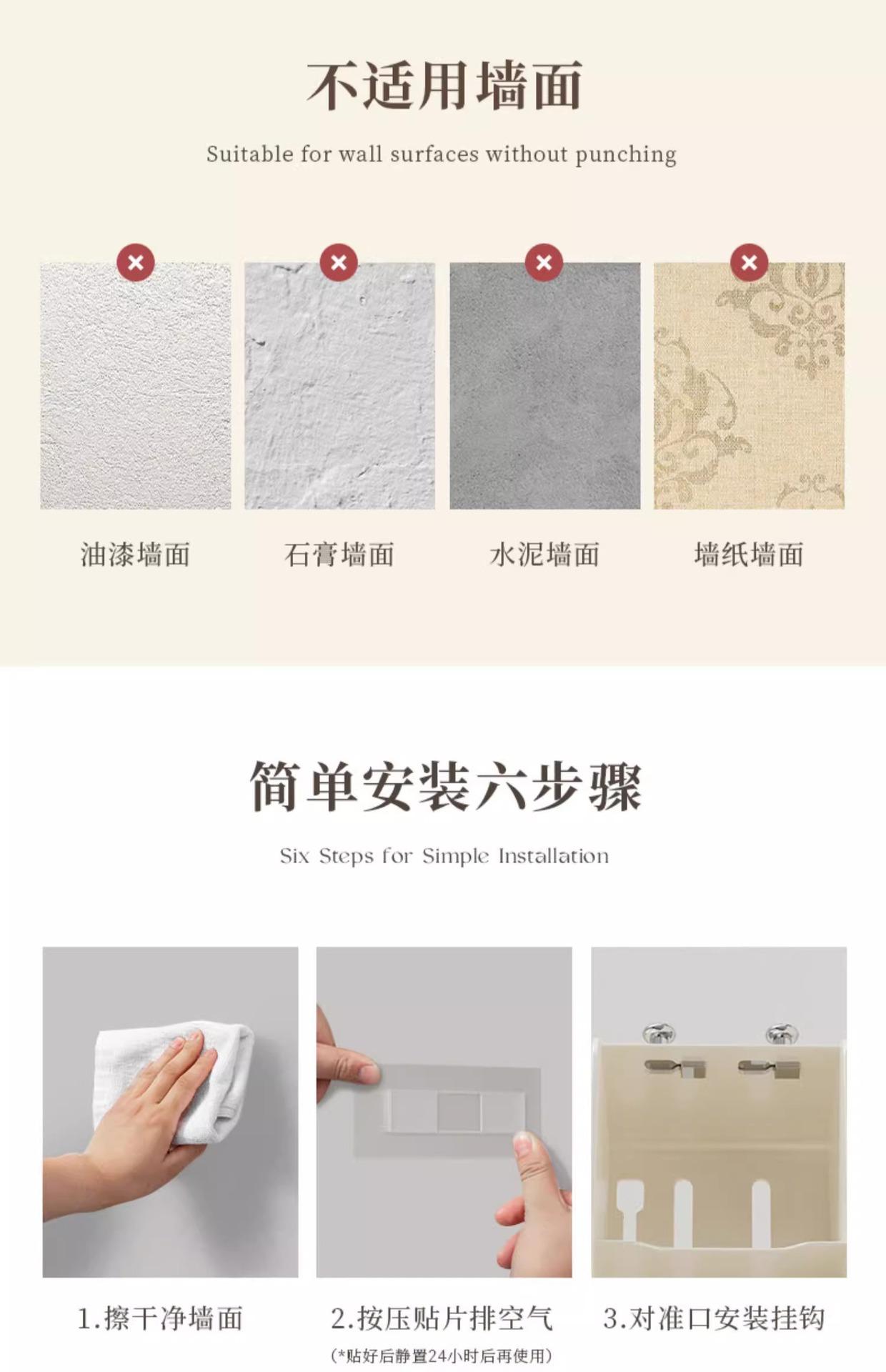 不适用墙面

Suitable for wall surfaces without punching

油漆墙面

石膏墙面

水泥墙面

墙纸墙面

简单安装六步骤

Six Steps for Simple Installation

1.擦干净墙面

2.按压贴片排空气

(*贴好后静置24小时后再使用)

3.对准口安装挂钩