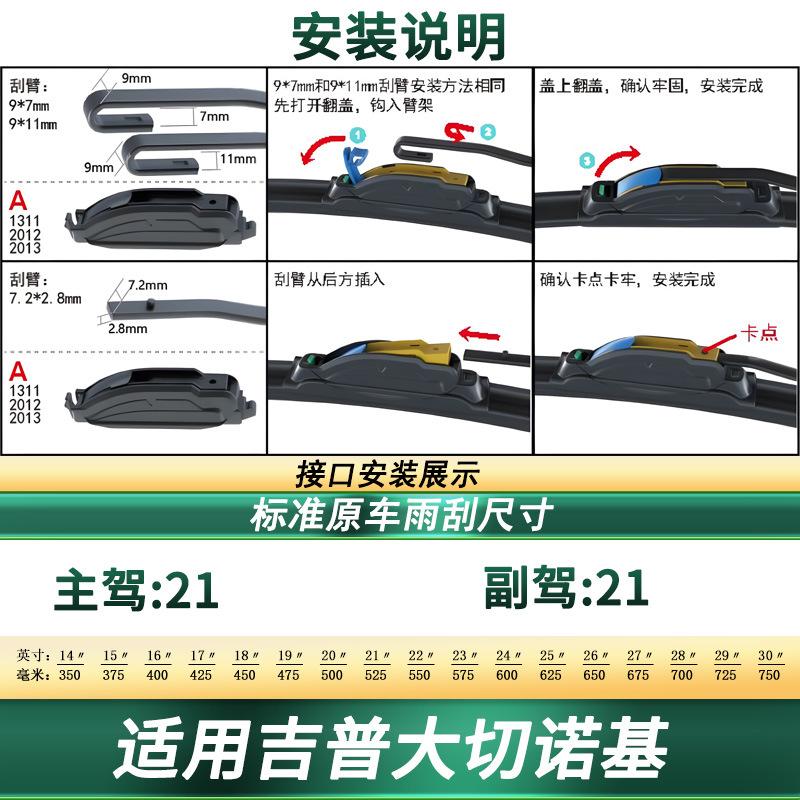 安装说明

刮臂：
9*7mm
9*11mm
9mm
7mm
9mm
11mm
A
1311
2012
2013

9*7mm和9*11mm刮臂安装方法相同
先打开翻盖，钩入臂架
1
2

盖上翻盖，确认牢固，安装完成
1

刮臂：
7.2*2.8mm
7.2mm
2.8mm
A
1311
2012
2013

刮臂从后方插入

确认卡点卡牢，安装完成
卡点

接口安装展示

标准原车雨刮尺寸

主驾:21

副驾:21

| 英寸: | 14″ | 15″ | 16″ | 17″ | 18″ | 19″ | 20″ | 21″ | 22″ | 23″ | 24″ | 25″ | 26″ | 27″ | 28″ | 29″ | 30″ |
|---|---|---|---|---|---|---|---|---|---|---|---|---|---|---|---|---|---|
| 毫米: | 350 | 375 | 400 | 425 | 450 | 475 | 500 | 525 | 550 | 575 | 600 | 625 | 650 | 675 | 700 | 725 | 750 |

适用吉普大切诺基