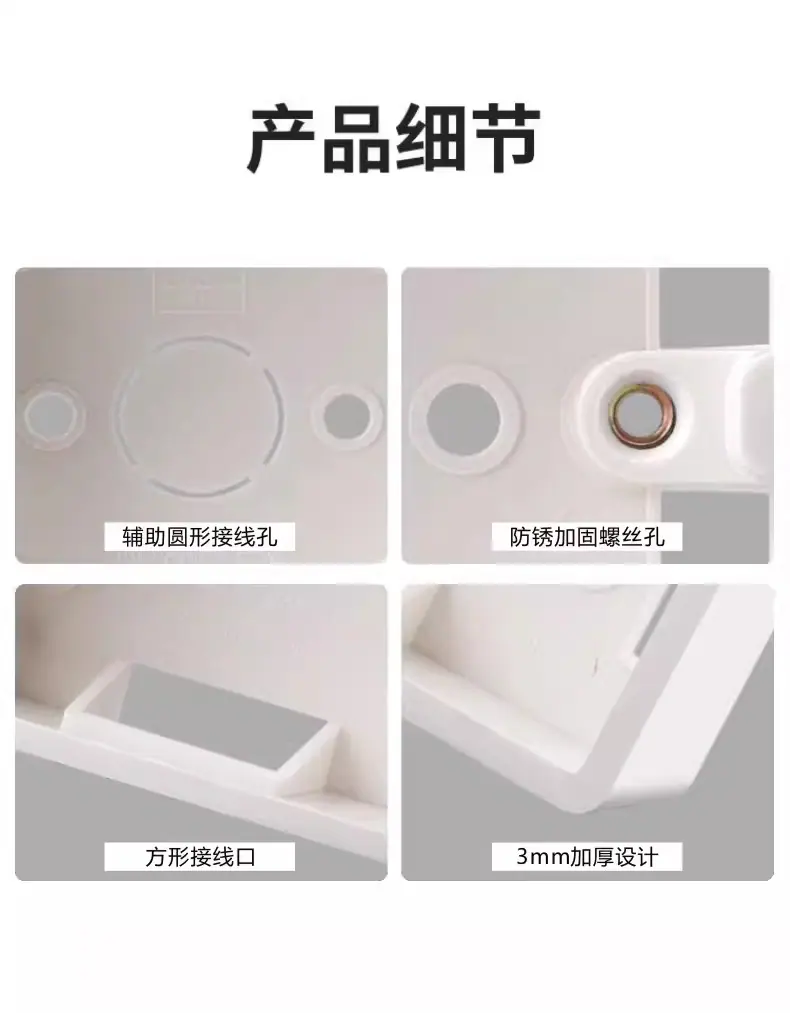 产品细节

辅助圆形接线孔

防锈加固螺丝孔

方形接线口

3mm加厚设计